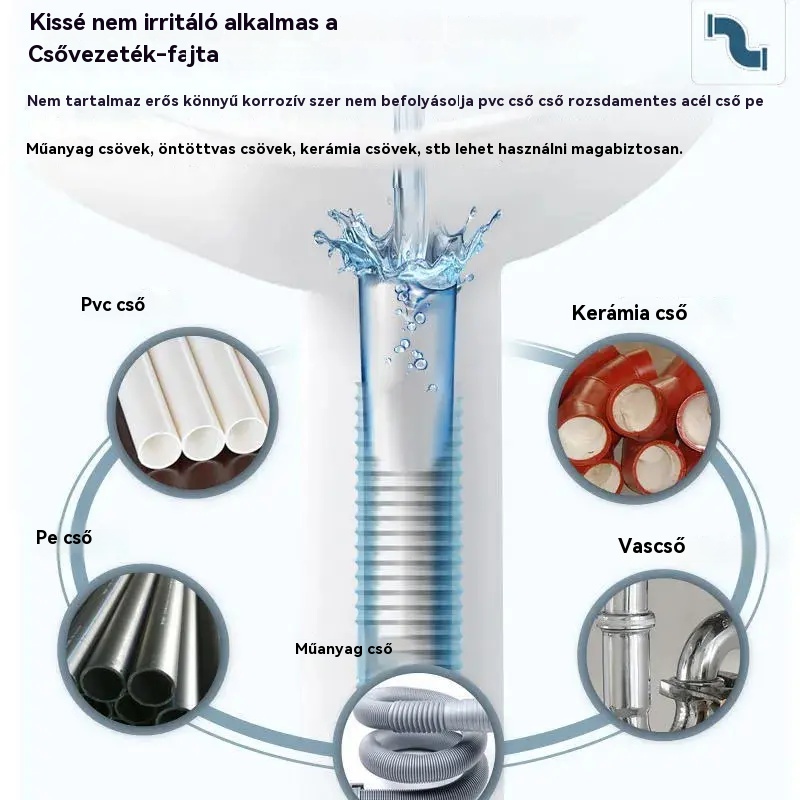 Kissé nem irritáló alkalmas a Csővezeték-fajta

Nem tartalmaz erős könnyű korrozív szer nem befolyásolja pvc cső cső rozsdamentes acél cső pe

Műanyag csövek, öntöttvas csövek, kerámia csövek, stb lehet használni magabiztosan.

Pvc cső

Kerámia cső

Pe cső

Vascső

Műanyag cső