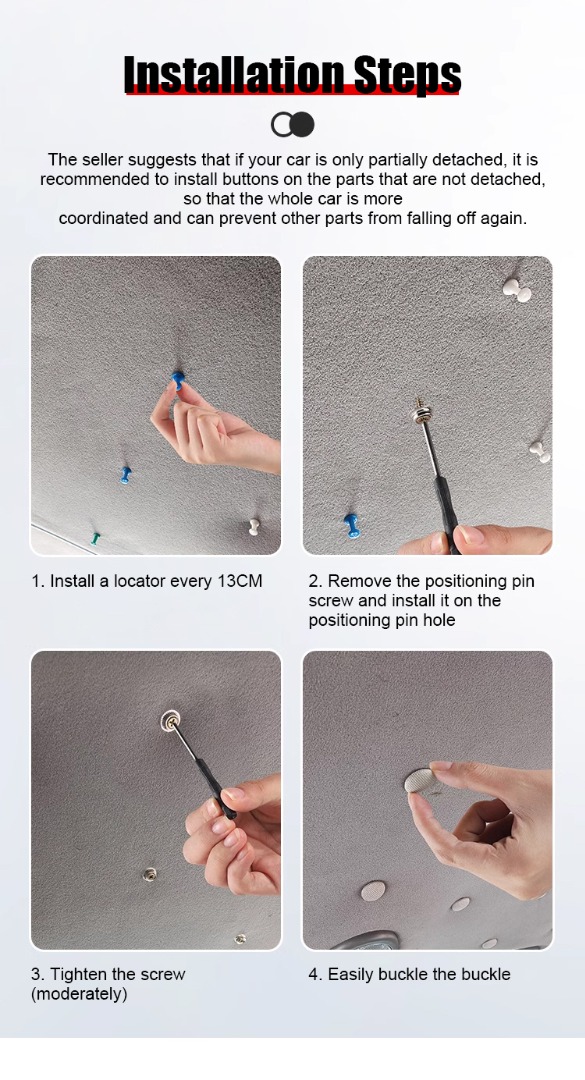 Installation Steps

The seller suggests that if your car is only partially detached, it is recommended to install buttons on the parts that are not detached, so that the whole car is more coordinated and can prevent other parts from falling off again.

1. Install a locator every 13CM

2. Remove the positioning pin screw and install it on the positioning pin hole

3. Tighten the screw (moderately)

4. Easily buckle the buckle