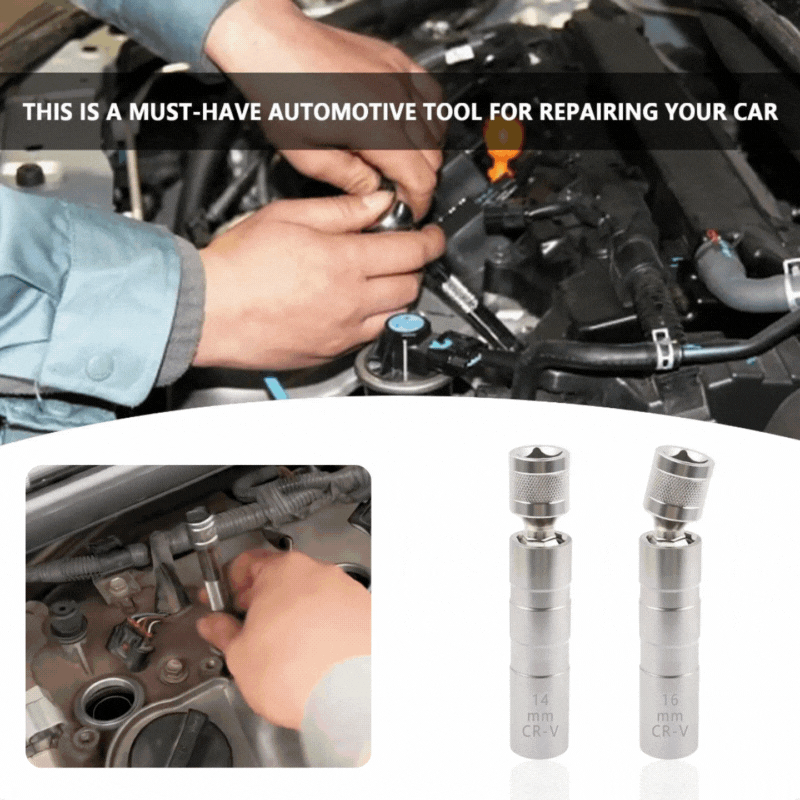 THIS IS A MUST-HAVE AUTOMOTIVE TOOL FOR REPAIRING YOUR CAR

14
mm
CR-V

16
mm
CR-V