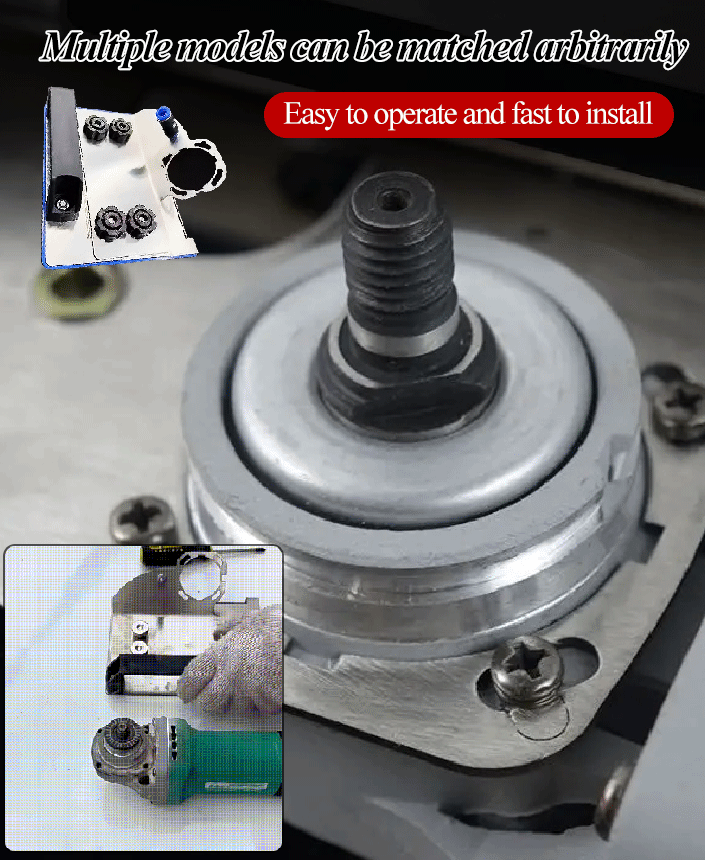 Multiple models can be matched arbitrarily

Easy to operate and fast to install