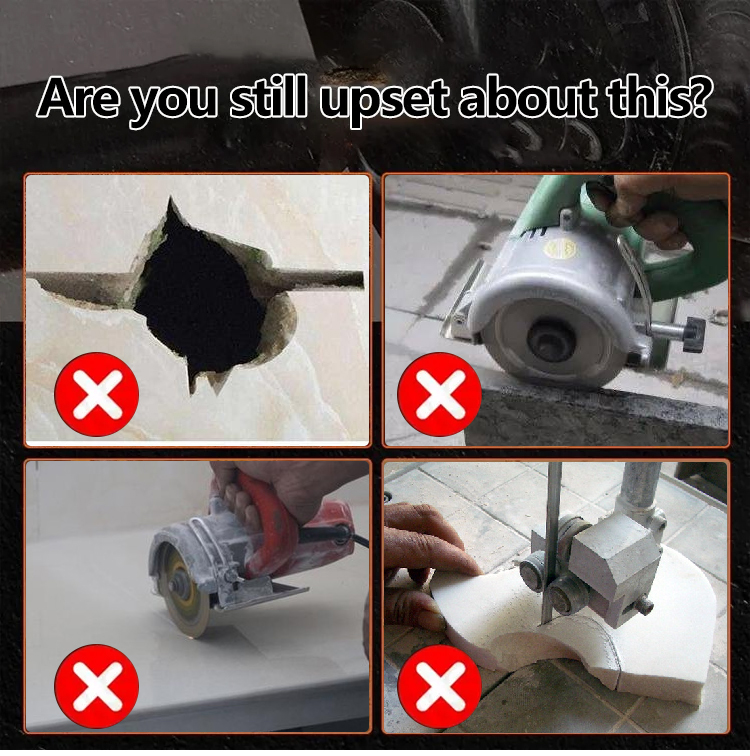 Are you still upset about this?