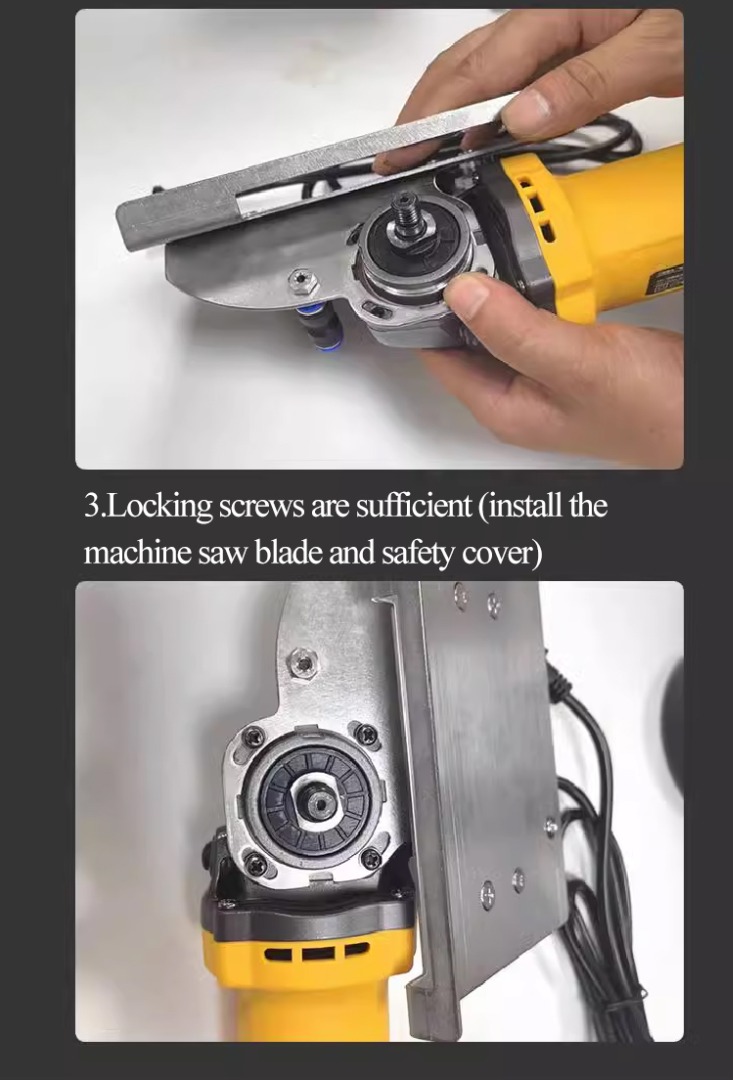 3.Locking screws are sufficient (install the machine saw blade and safety cover)