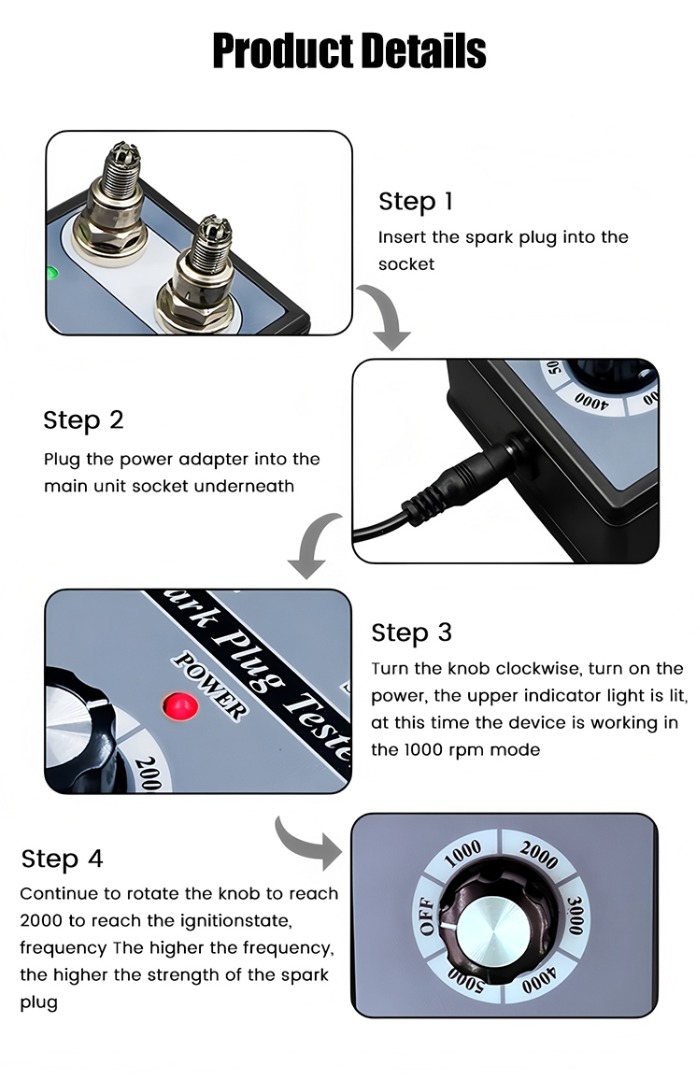 Product Details

Step 1
Insert the spark plug into the socket

50
4000
00

Step 2
Plug the power adapter into the main unit socket underneath

ark Plug Teste
POWER
200

Step 3
Turn the knob clockwise, turn on the power, the upper indicator light is lit, at this time the device is working in the 1000 rpm mode

Step 4
Continue to rotate the knob to reach 2000 to reach the ignitionstate, frequency The higher the frequency, the higher the strength of the spark plug

OFF
1000
2000
3000
4000
5000