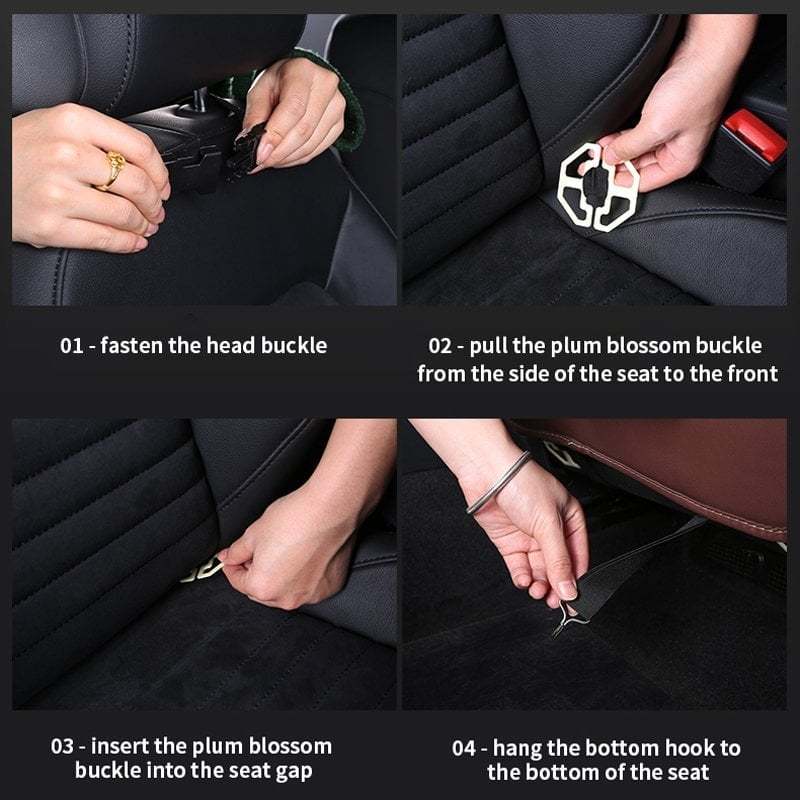 01 - fasten the head buckle

02 - pull the plum blossom buckle from the side of the seat to the front

03 - insert the plum blossom buckle into the seat gap

04 - hang the bottom hook to the bottom of the seat