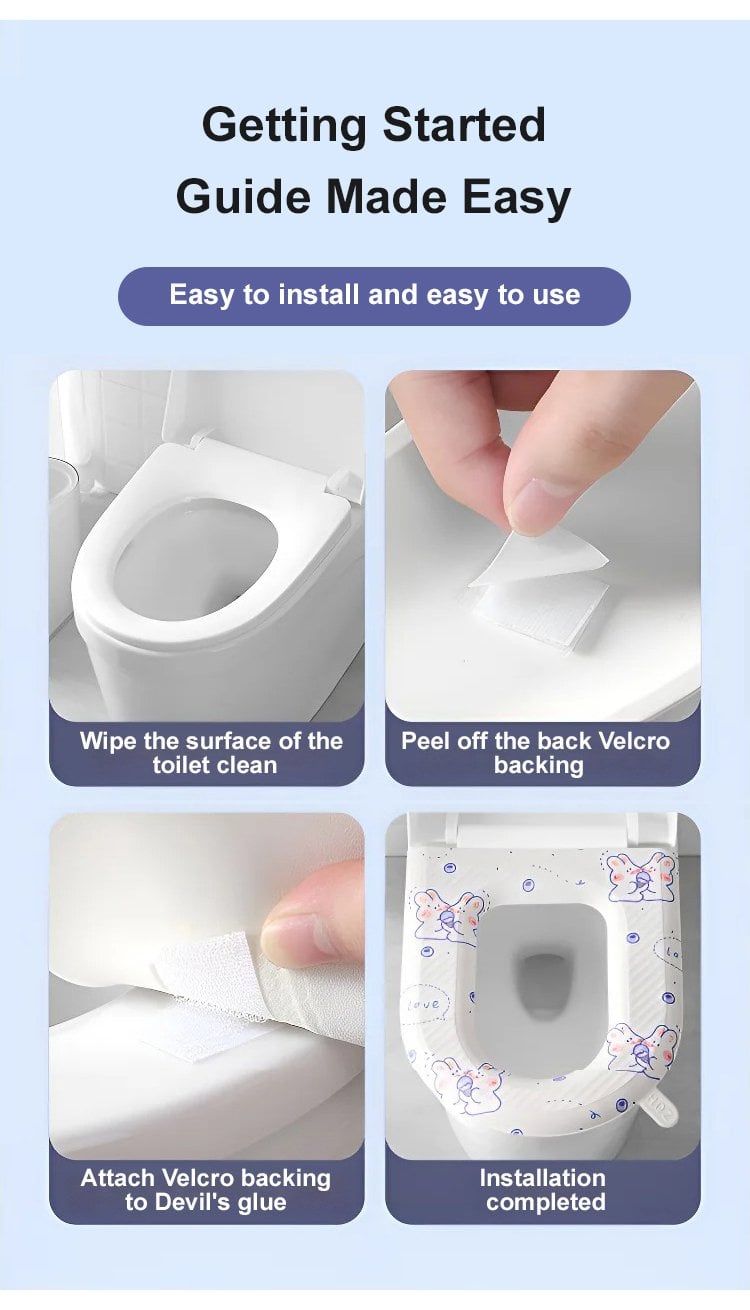 Getting Started Guide Made Easy

Easy to install and easy to use

Wipe the surface of the toilet clean

Peel off the back Velcro backing

love

Attach Velcro backing to Devil's glue

Installation completed