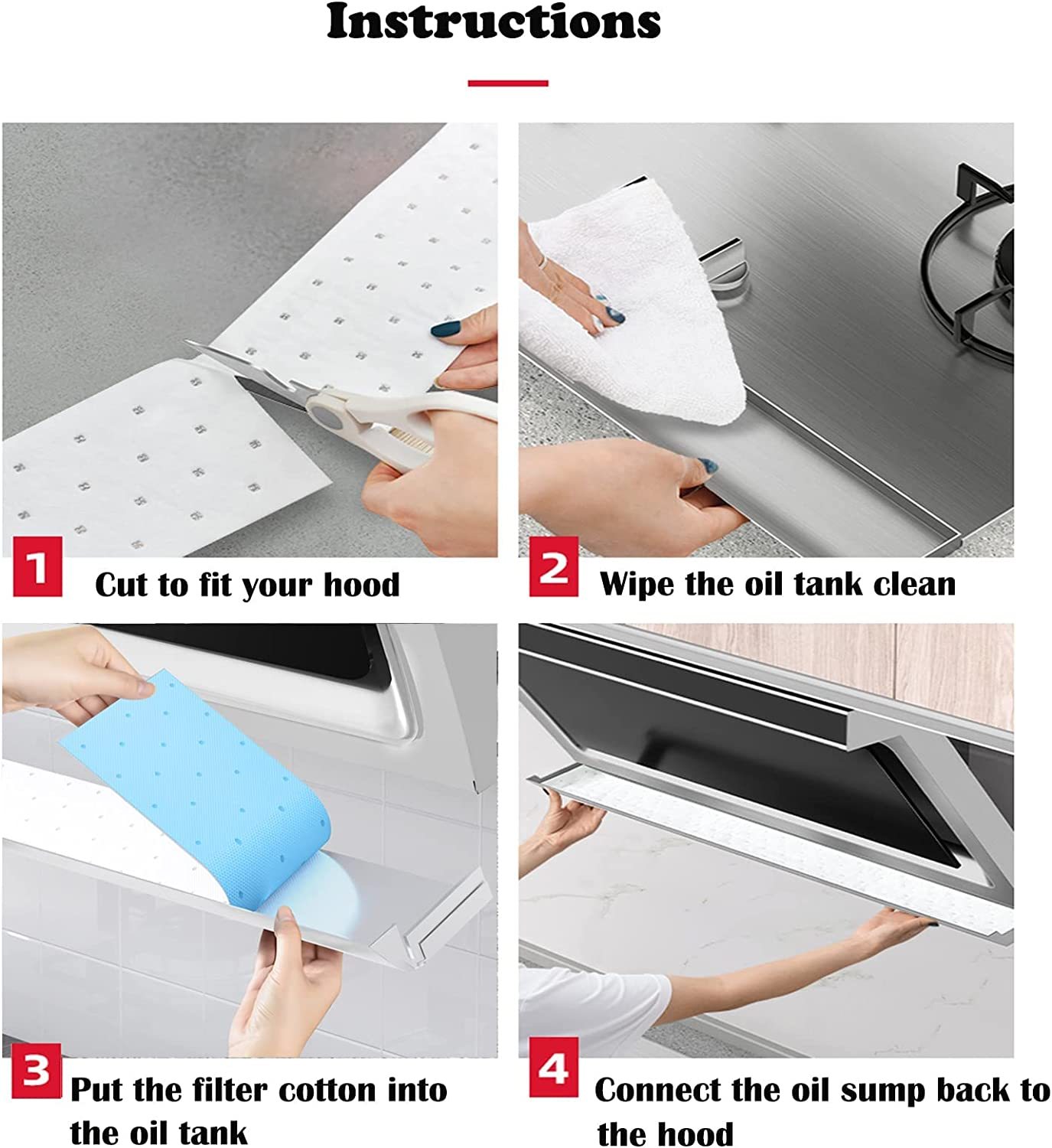 Instructions

1 Cut to fit your hood

2 Wipe the oil tank clean

3 Put the filter cotton into the oil tank

4 Connect the oil sump back to the hood