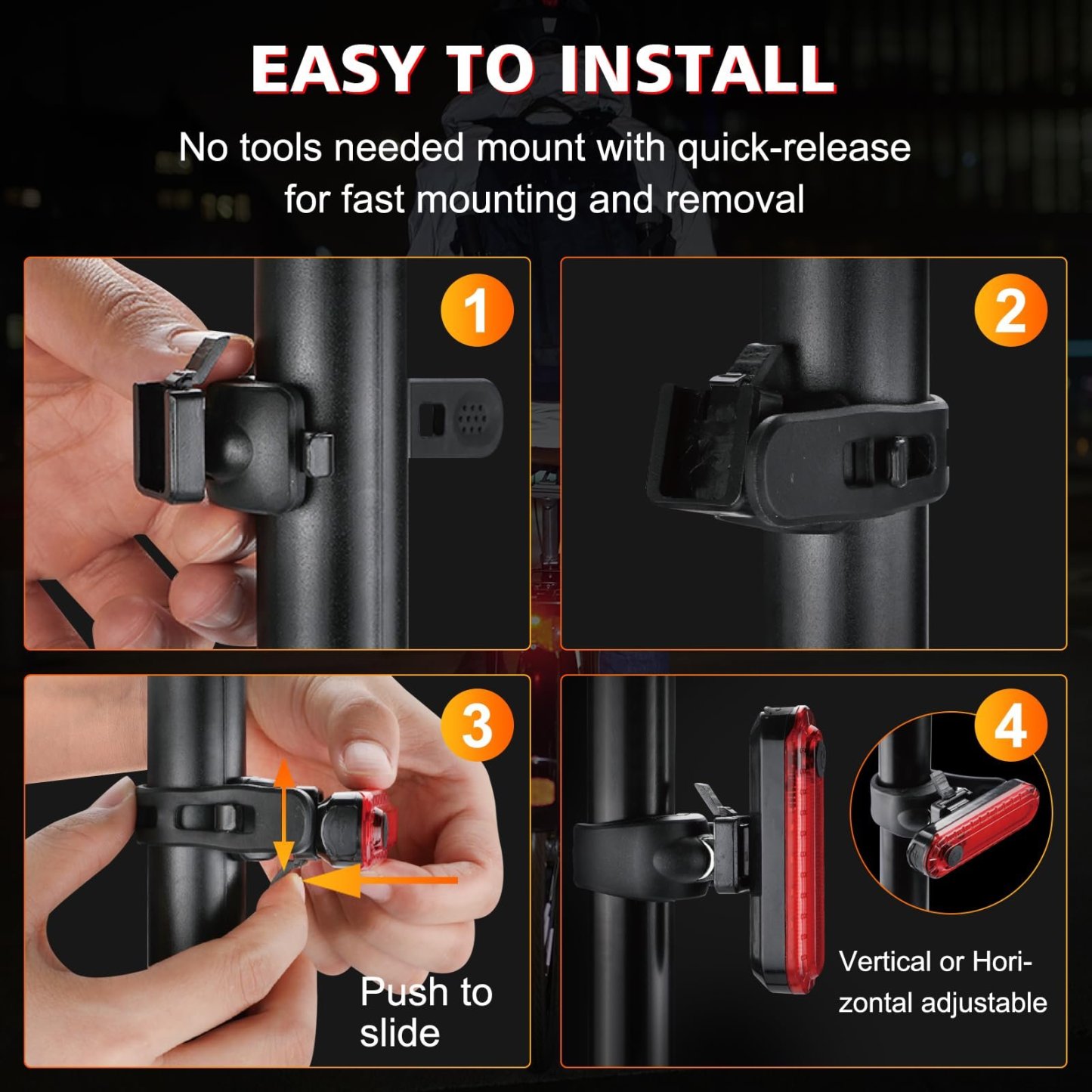 EASY TO INSTALL

No tools needed mount with quick-release for fast mounting and removal

1

2

3

Push to slide

4

Vertical or Horizontal adjustable