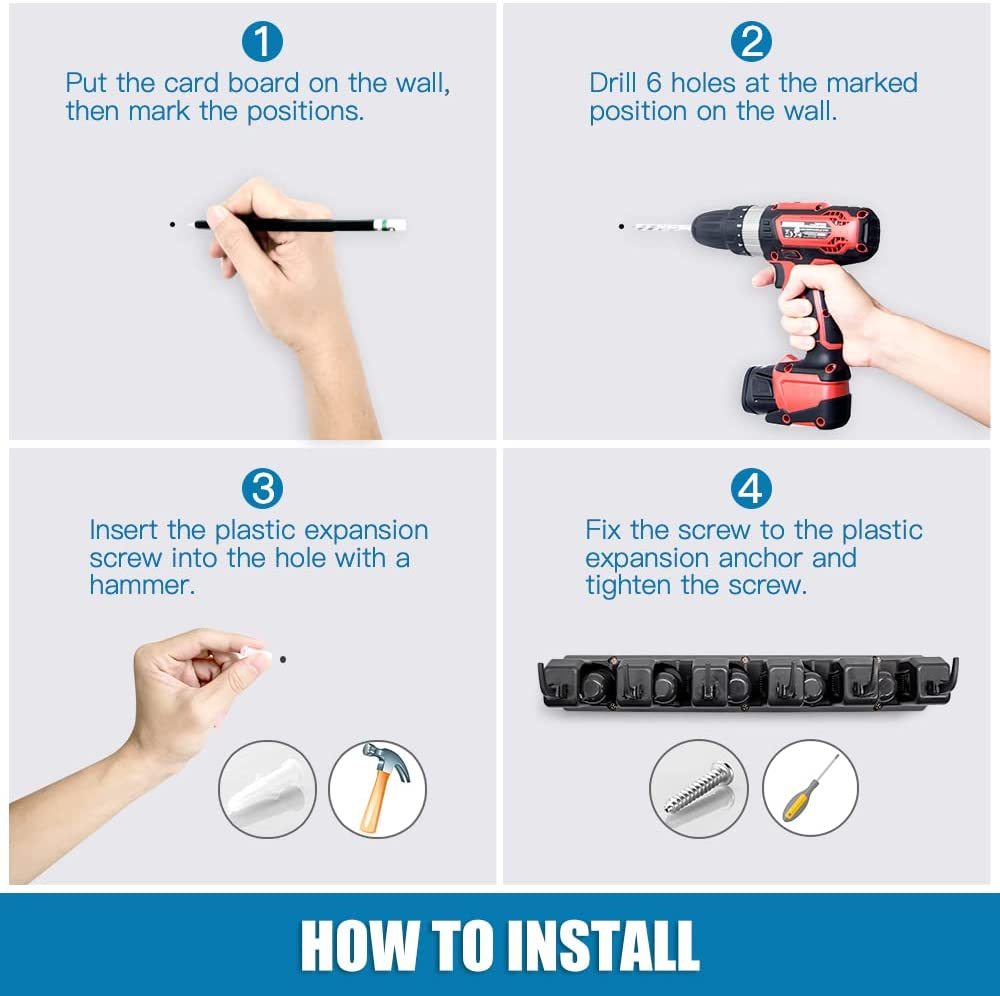 1
Put the card board on the wall, then mark the positions.

2
Drill 6 holes at the marked position on the wall.

3
Insert the plastic expansion screw into the hole with a hammer.

4
Fix the screw to the plastic expansion anchor and tighten the screw.

HOW TO INSTALL