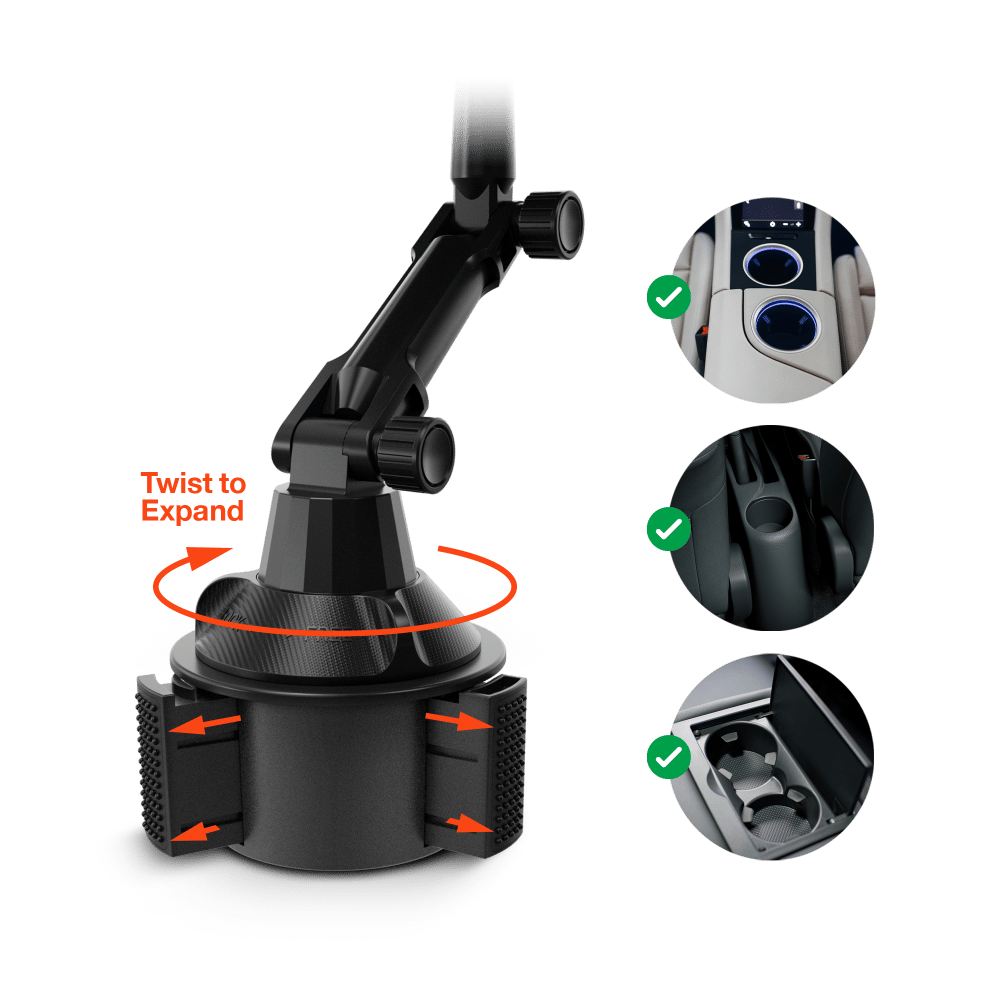 Twist to
Expand