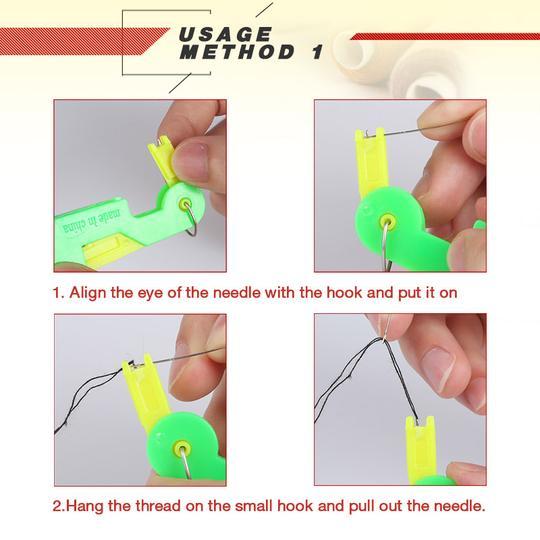 USAGE
METHOD 1

made in china

1. Align the eye of the needle with the hook and put it on

2.Hang the thread on the small hook and pull out the needle.