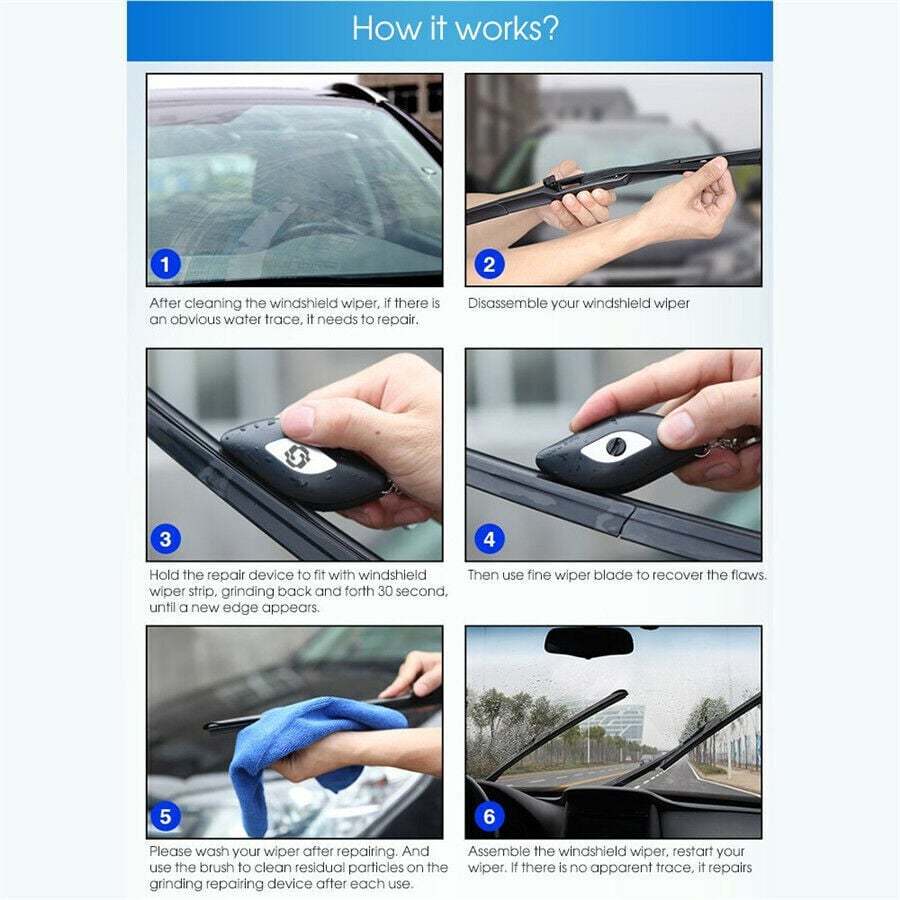 How it works?

1

After cleaning the windshield wiper, if there is an obvious water trace, it needs to repair.

2

Disassemble your windshield wiper

3

Hold the repair device to fit with windshield wiper strip, grinding back and forth 30 second, until a new edge appears.

4

Then use fine wiper blade to recover the flaws.

5

Please wash your wiper after repairing. And use the brush to clean residual particles on the grinding repairing device after each use.

6

Assemble the windshield wiper, restart your wiper. If there is no apparent trace, it repairs