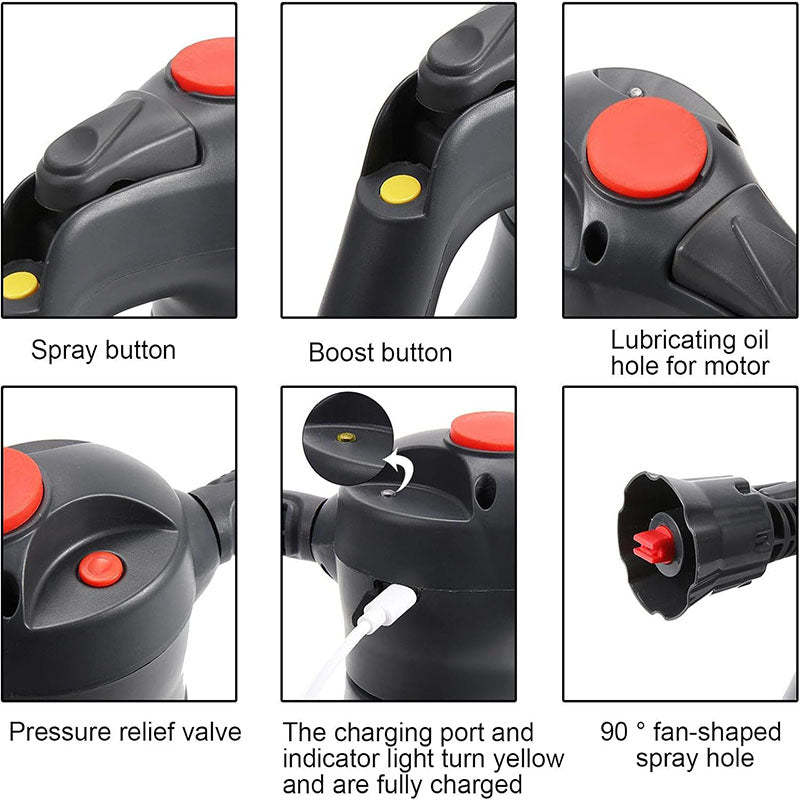 Spray button

Boost button

Lubricating oil hole for motor

Pressure relief valve

The charging port and indicator light turn yellow and are fully charged

90 ° fan-shaped spray hole