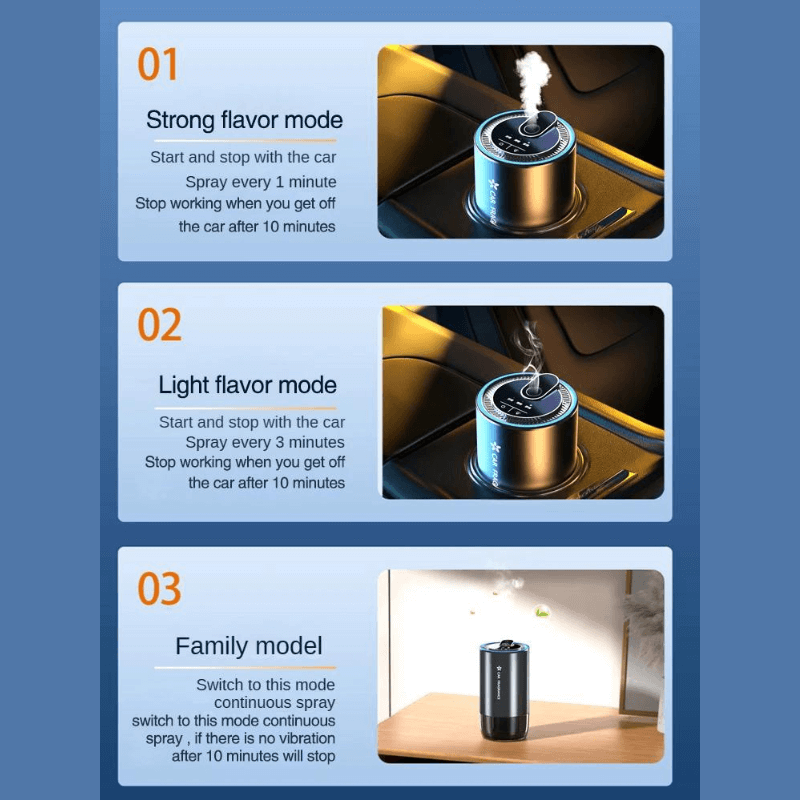 01

Strong flavor mode

Start and stop with the car
Spray every 1 minute
Stop working when you get off the car after 10 minutes

CAR FRAGRANCE

02

Light flavor mode

Start and stop with the car
Spray every 3 minutes
Stop working when you get off the car after 10 minutes

CAR FRAGRANCE

03

Family model

Switch to this mode continuous spray
switch to this mode continuous spray , if there is no vibration after 10 minutes will stop

CAR FRAGRANCE