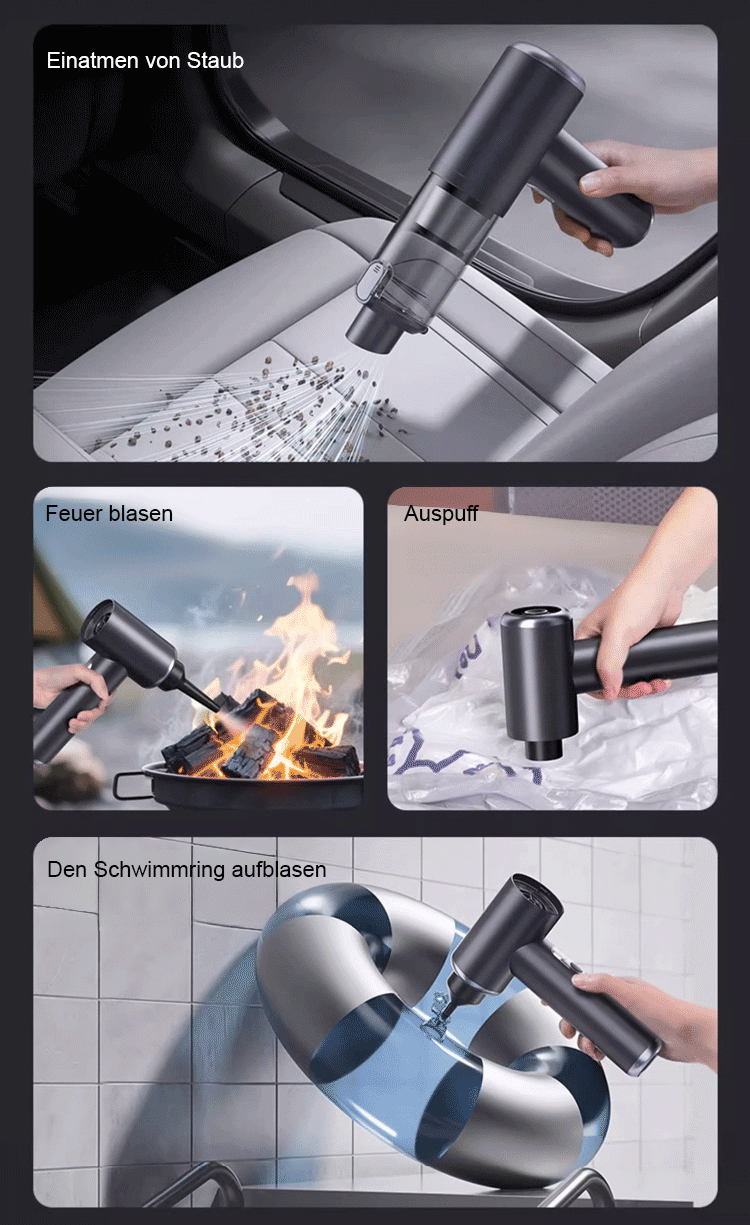 Einatmen von Staub

Feuer blasen

Auspuff

Den Schwimmring aufblasen