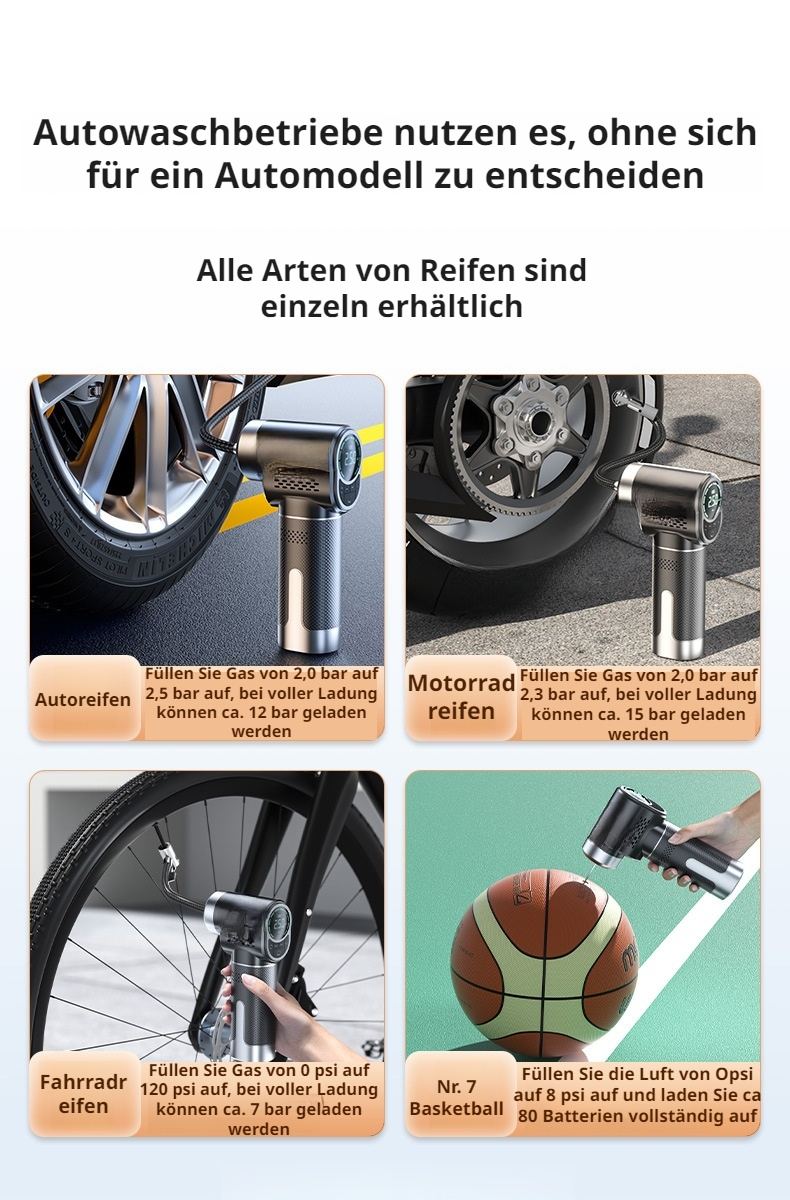 Autowaschbetriebe nutzen es, ohne sich für ein Automodell zu entscheiden

Alle Arten von Reifen sind einzeln erhältlich

Autoreifen

Füllen Sie Gas von 2,0 bar auf 2,5 bar auf, bei voller Ladung können ca. 12 bar geladen werden

Motorrad reifen

Füllen Sie Gas von 2,0 bar auf 2,3 bar auf, bei voller Ladung können ca. 15 bar geladen werden

Fahrradr eifen

Füllen Sie Gas von 0 psi auf 120 psi auf, bei voller Ladung können ca. 7 bar geladen werden

Nr. 7 Basketball

Füllen Sie die Luft von Opsi auf 8 psi auf und laden Sie ca 80 Batterien vollständig auf