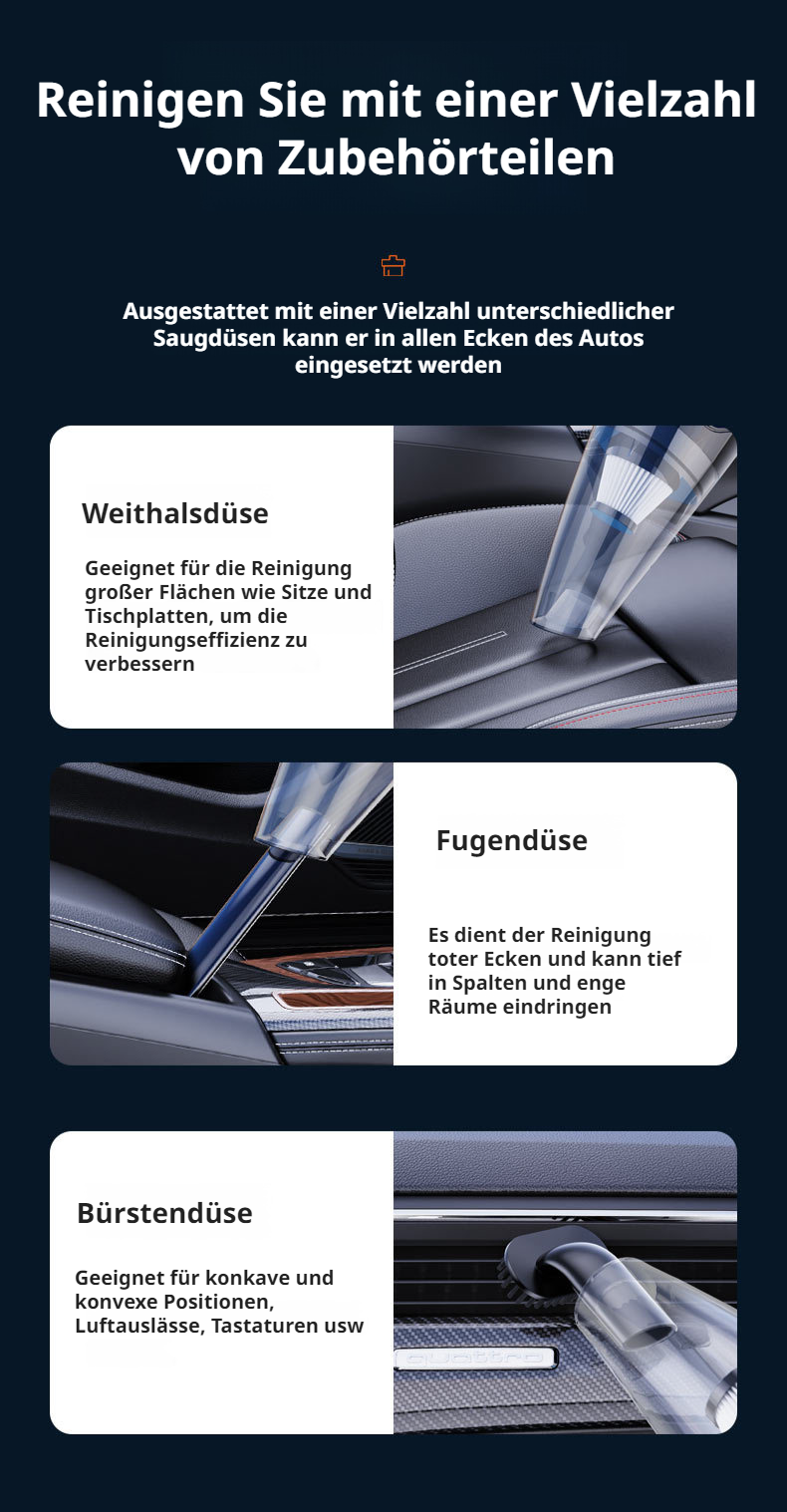 Reinigen Sie mit einer Vielzahl von Zubehörteilen

Ausgestattet mit einer Vielzahl unterschiedlicher Saugdüsen kann er in allen Ecken des Autos eingesetzt werden

Weithalsdüse

Geeignet für die Reinigung großer Flächen wie Sitze und Tischplatten, um die Reinigungseffizienz zu verbessern

Fugendüse

Es dient der Reinigung toter Ecken und kann tief in Spalten und enge Räume eindringen

Bürstendüse

Geeignet für konkave und konvexe Positionen, Luftauslässe, Tastaturen usw

quattro