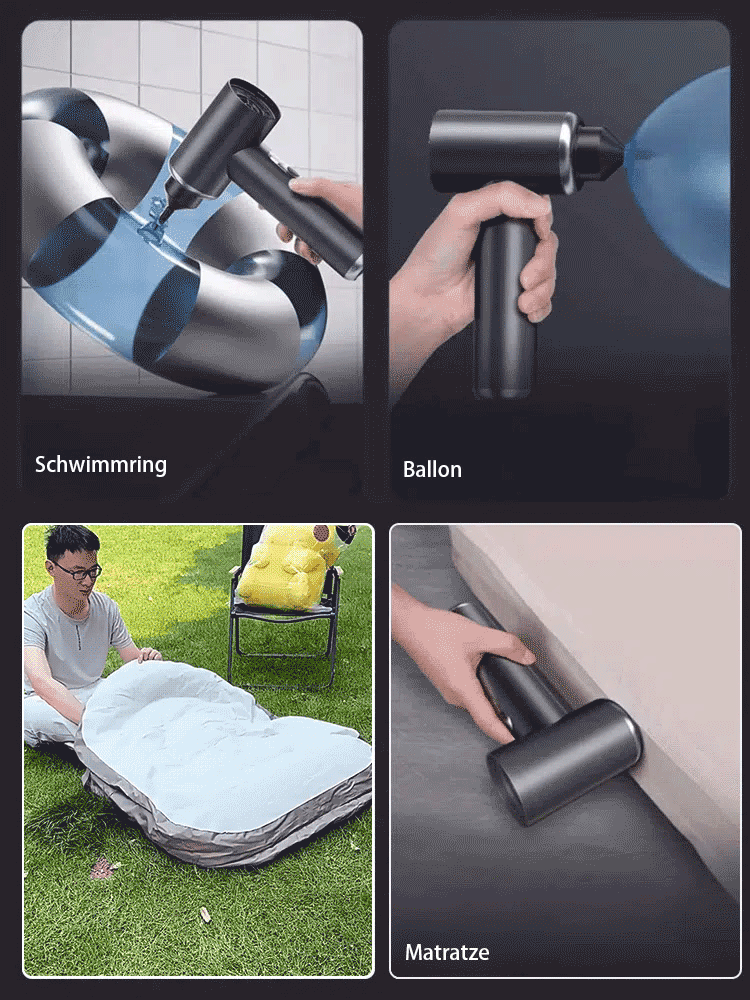 Schwimmring

Ballon

Matratze