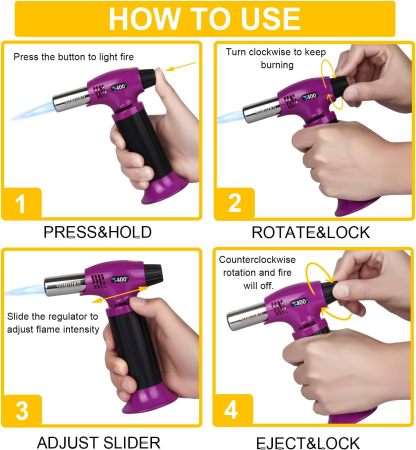 HOW TO USE

Press the button to light fire

400

1

PRESS&HOLD

Turn clockwise to keep burning

400

2

ROTATE&LOCK

400

Slide the regulator to adjust flame intensity

3

ADJUST SLIDER

Counterclockwise rotation and fire will off.

400

4

EJECT&LOCK