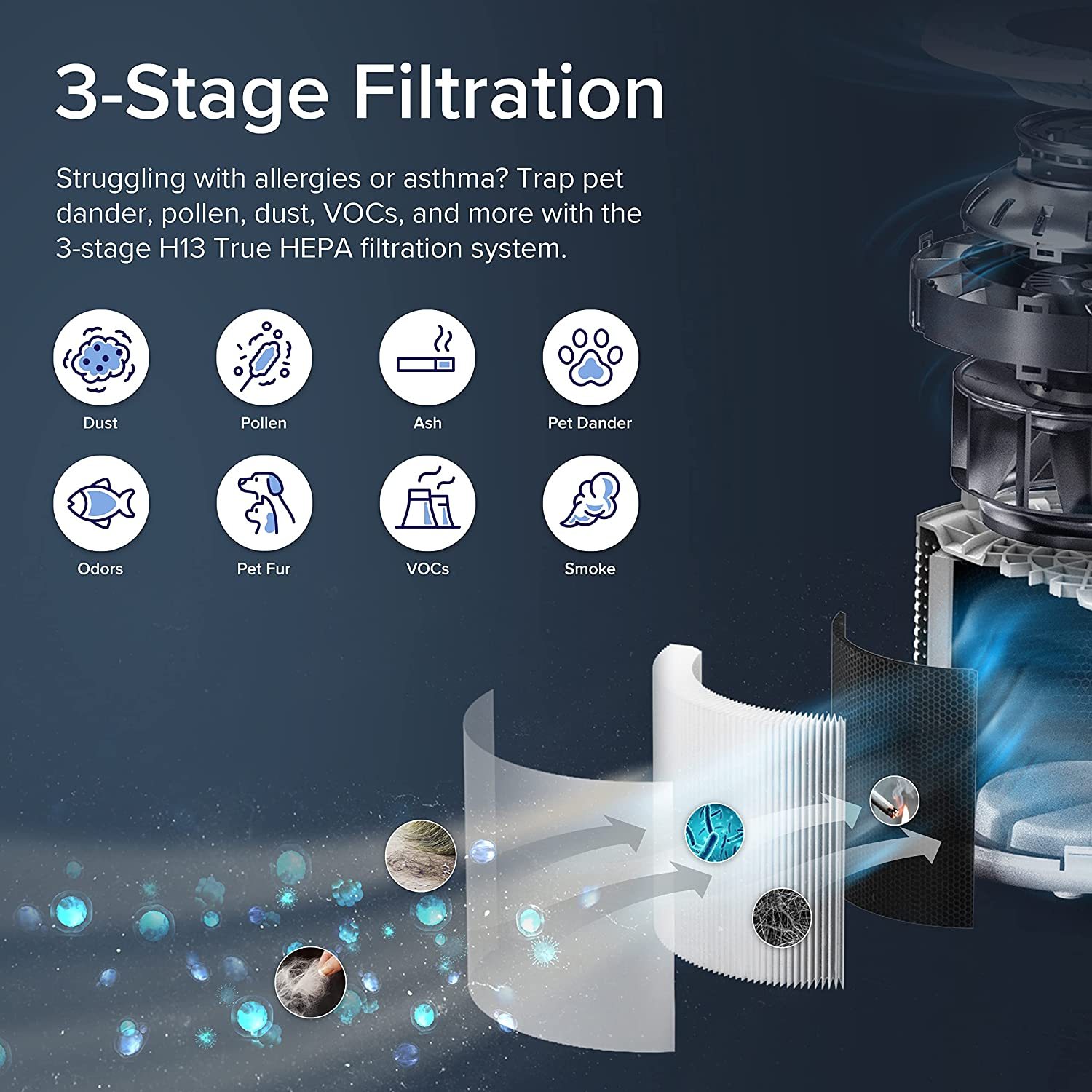 3-Stage Filtration

Struggling with allergies or asthma? Trap pet dander, pollen, dust, VOCs, and more with the 3-stage H13 True HEPA filtration system.

Dust

Pollen

Ash

Pet Dander

Odors

Pet Fur

VOCs

Smoke