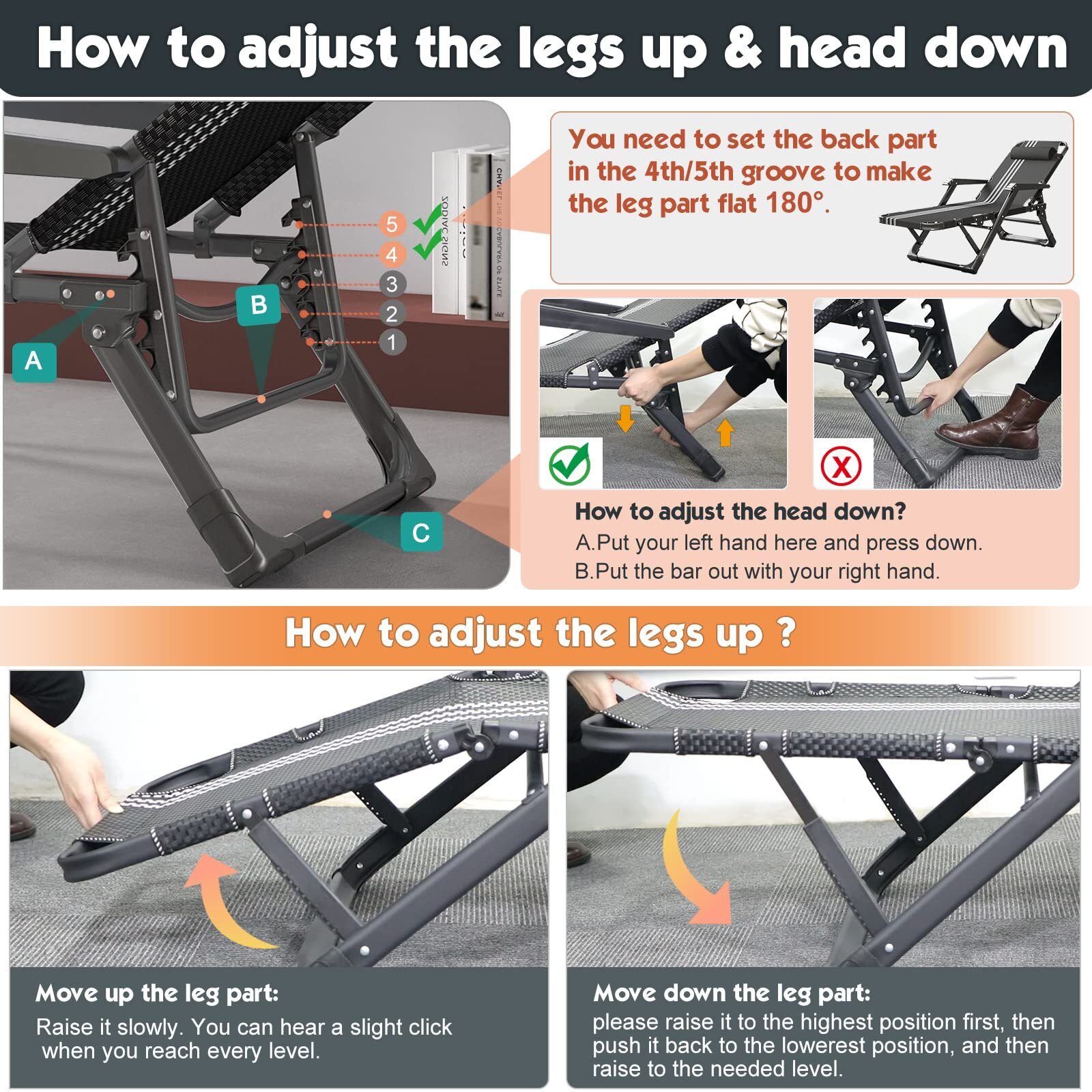 How to adjust the legs up & head down

5
4
3
2
1
A
B
C

ZODIAC SIGNS
CHANEL THE VOCABULARY OF STYLE

You need to set the back part in the 4th/5th groove to make the leg part flat 180°.

How to adjust the head down?
A.Put your left hand here and press down.
B.Put the bar out with your right hand.

How to adjust the legs up ?

Move up the leg part:
Raise it slowly. You can hear a slight click when you reach every level.

Move down the leg part:
please raise it to the highest position first, then push it back to the lowerest position, and then raise to the needed level.