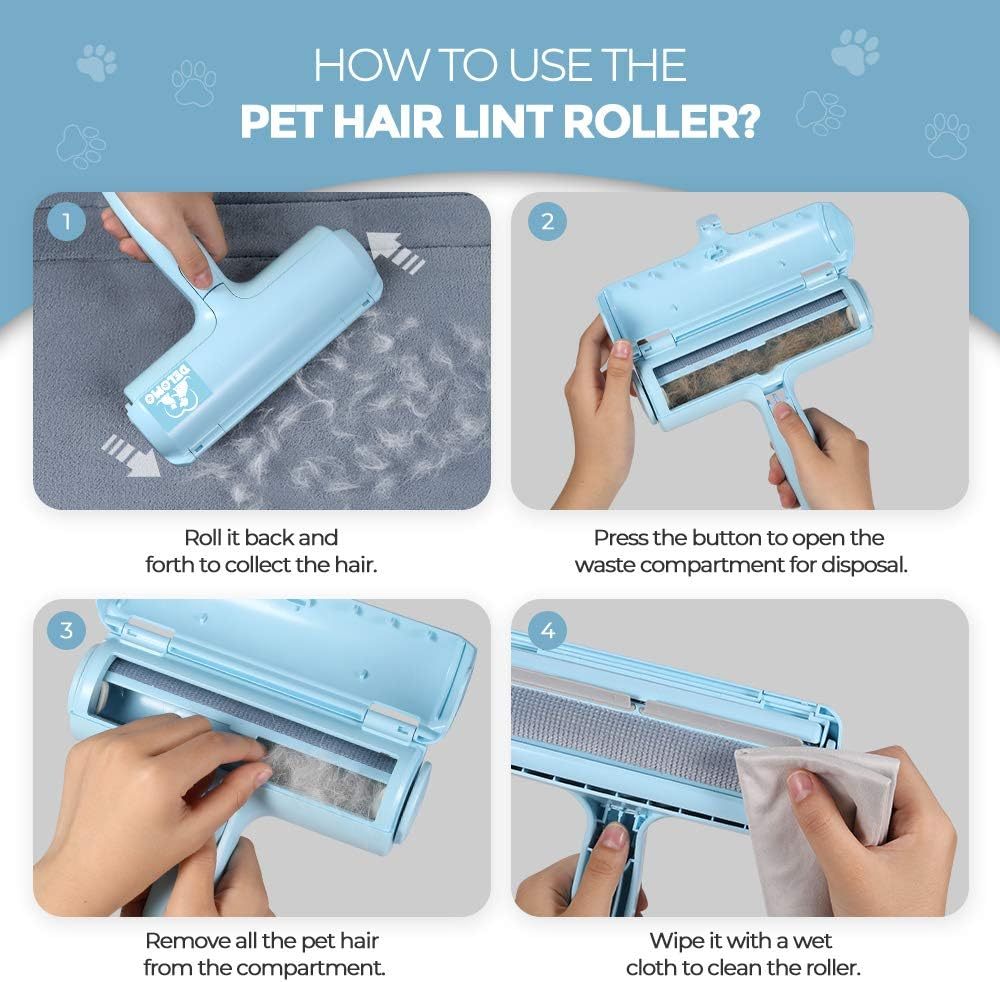 HOW TO USE THE
PET HAIR LINT ROLLER?

1

DELOMO

Roll it back and forth to collect the hair.

2

Press the button to open the waste compartment for disposal.

3

Remove all the pet hair from the compartment.

4

Wipe it with a wet cloth to clean the roller.