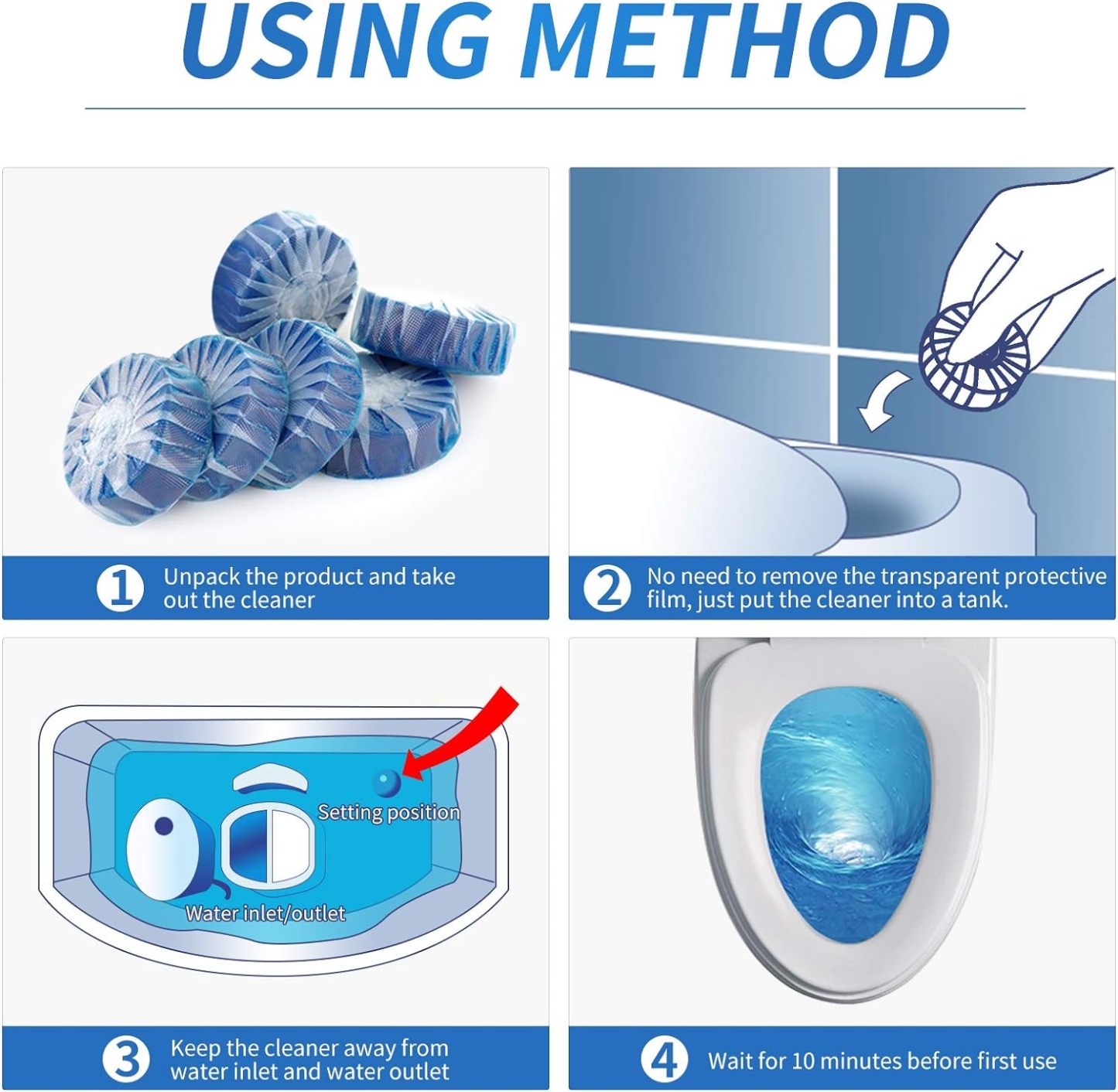 USING METHOD

1 Unpack the product and take out the cleaner

2 No need to remove the transparent protective film, just put the cleaner into a tank.

Setting position

Water inlet/outlet

3 Keep the cleaner away from water inlet and water outlet

4 Wait for 10 minutes before first use