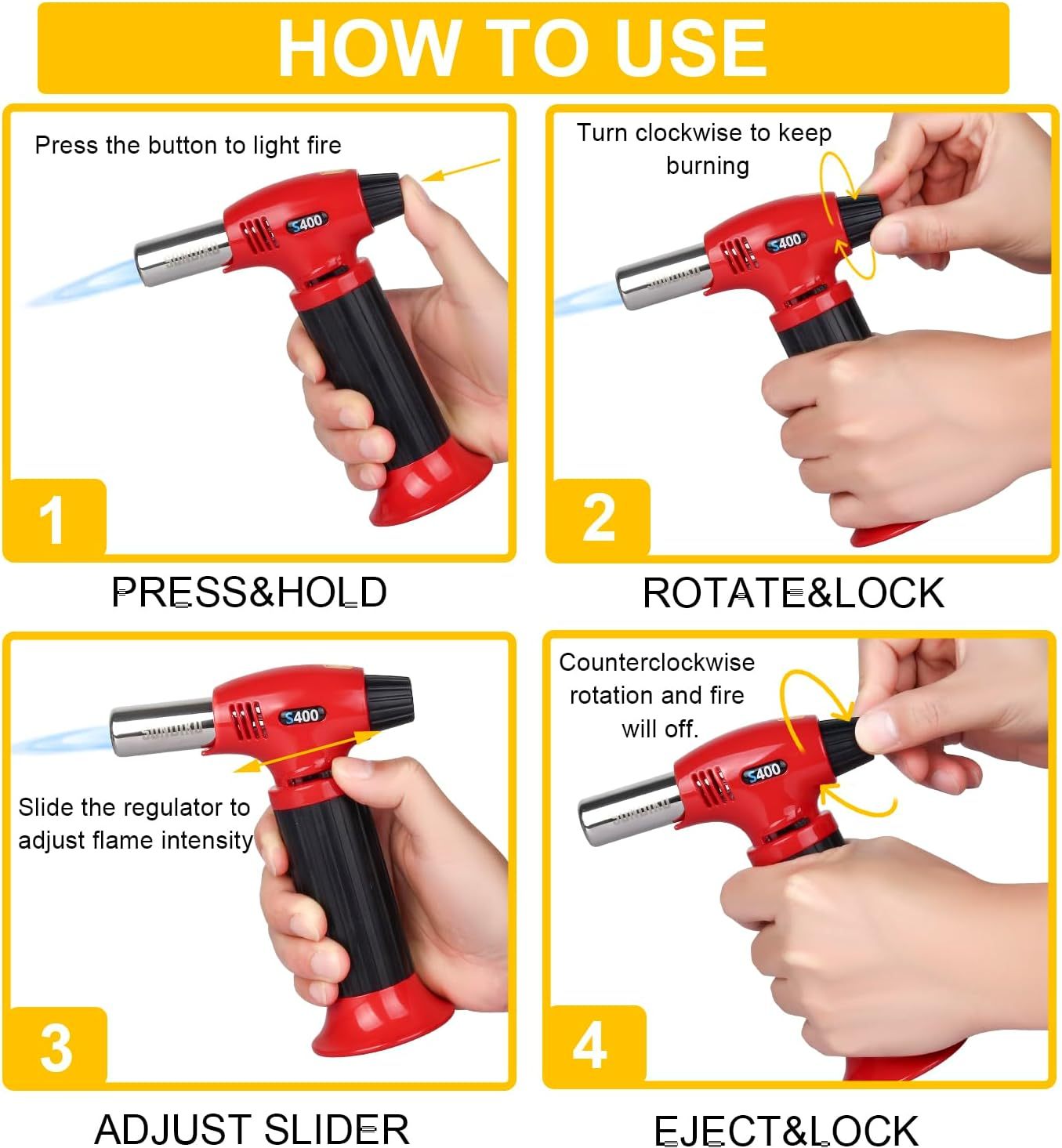 HOW TO USE

Press the button to light fire

S400

1

PRESS&HOLD

Turn clockwise to keep burning

S400

2

ROTATE&LOCK

S400

Slide the regulator to adjust flame intensity

3

ADJUST SLIDER

Counterclockwise rotation and fire will off.

S400

4

EJECT&LOCK