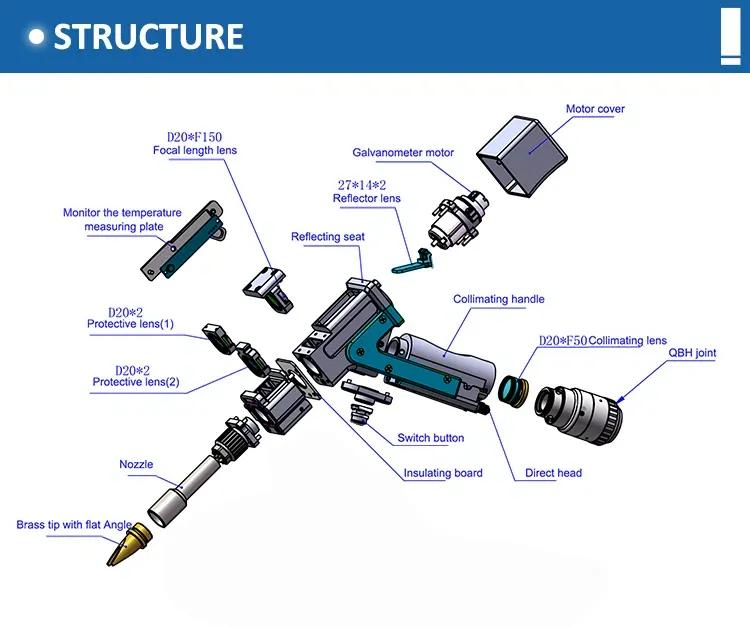 STRUCTURE

Motor cover

D20*F150
Focal length lens

Galvanometer motor

27*14*2
Reflector lens

Monitor the temperature measuring plate

Reflecting seat

Collimating handle

D20*2
Protective lens(1)

D20*F50 Collimating lens

QBH joint

D20*2
Protective lens(2)

Switch button

Nozzle

Insulating board

Direct head

Brass tip with flat Angle