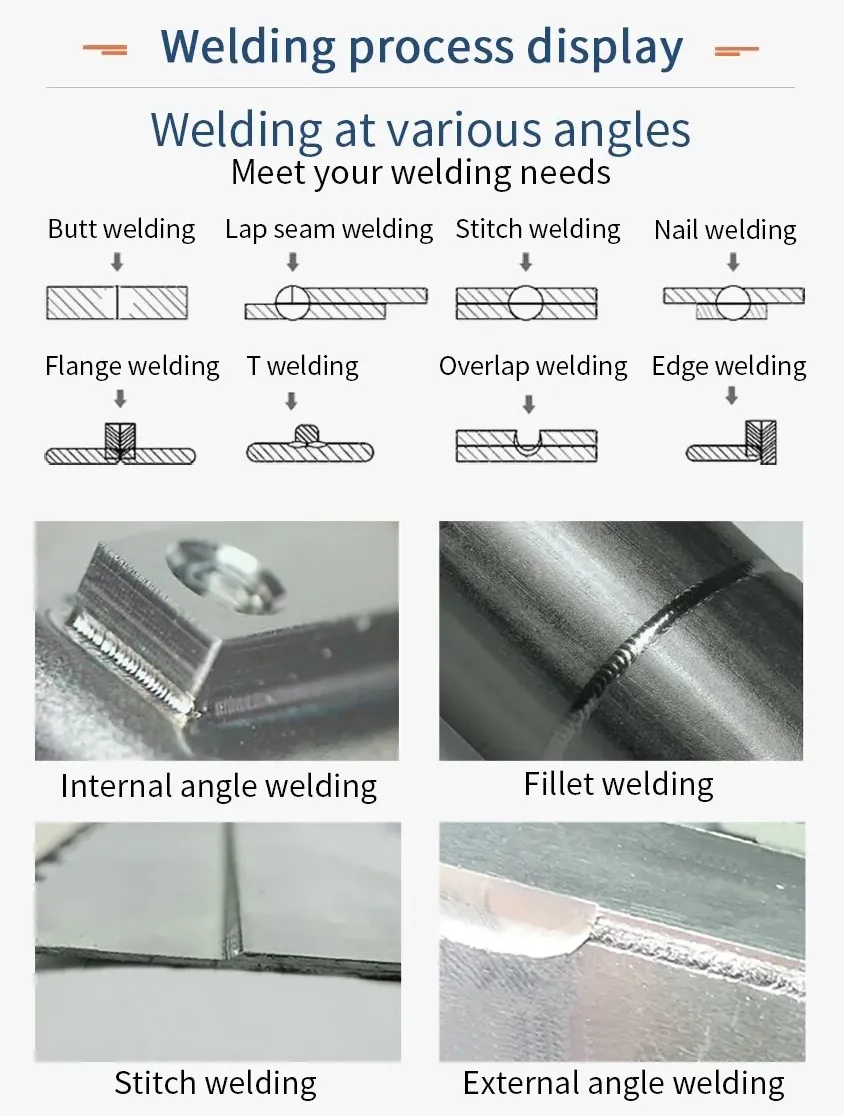 Welding process display

Welding at various angles

Meet your welding needs

Butt welding

Lap seam welding

Stitch welding

Nail welding

Flange welding

T welding

Overlap welding

Edge welding

Internal angle welding

Fillet welding

Stitch welding

External angle welding