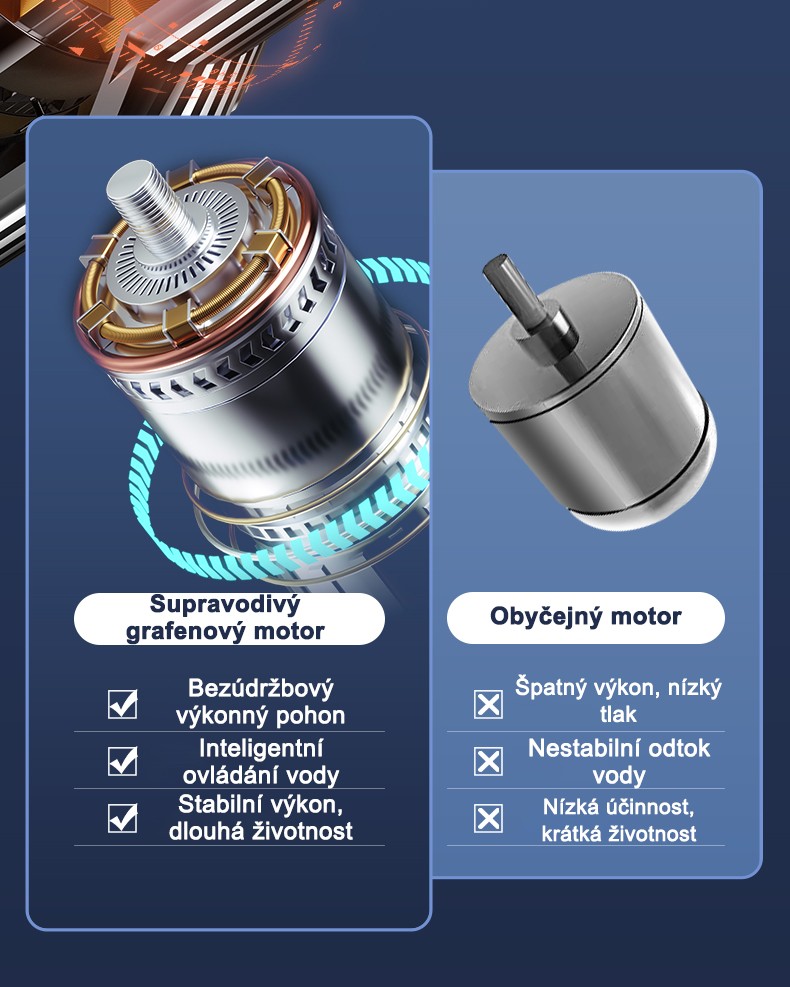 Supravodivý grafenový motor

Bezúdržbový výkonný pohon

Inteligentní ovládání vody

Stabilní výkon, dlouhá životnost

Obyčejný motor

Špatný výkon, nízký tlak

Nestabilní odtok vody

Nízká účinnost, krátká životnost