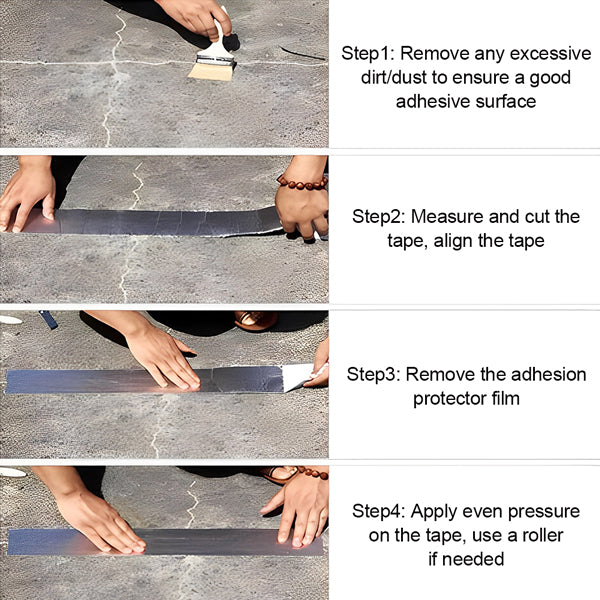 Step1: Remove any excessive dirt/dust to ensure a good adhesive surface

Step2: Measure and cut the tape, align the tape

Step3: Remove the adhesion protector film

Step4: Apply even pressure on the tape, use a roller if needed