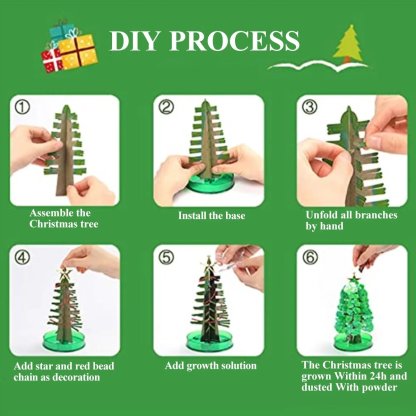 DIY PROCESS

①

Assemble the Christmas tree

②

Install the base

③

Unfold all branches by hand

④

Add star and red bead chain as decoration

⑤

Add growth solution

⑥

The Christmas tree is grown Within 24h and dusted With powder