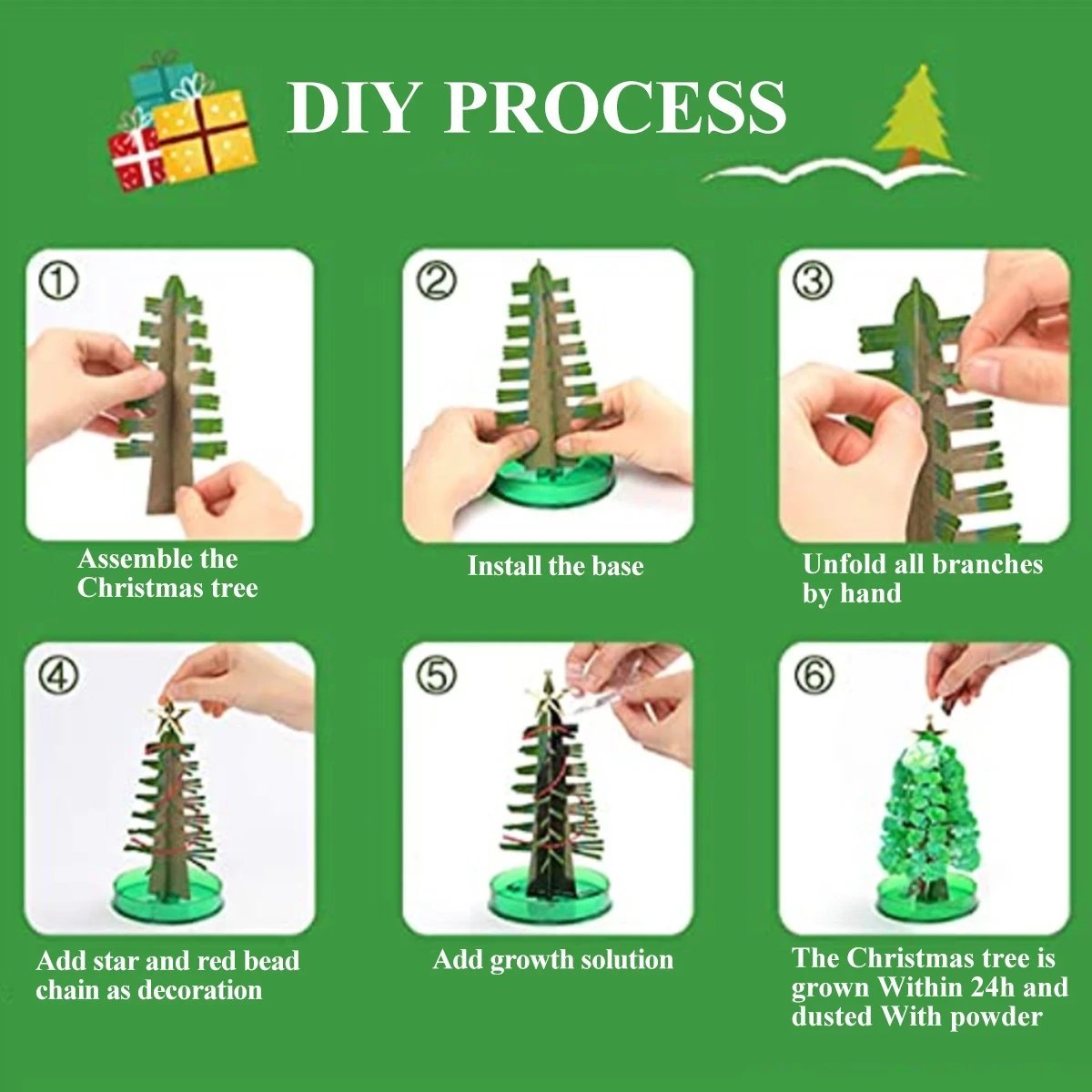 DIY PROCESS

①

Assemble the Christmas tree

②

Install the base

③

Unfold all branches by hand

④

Add star and red bead chain as decoration

⑤

Add growth solution

⑥

The Christmas tree is grown Within 24h and dusted With powder