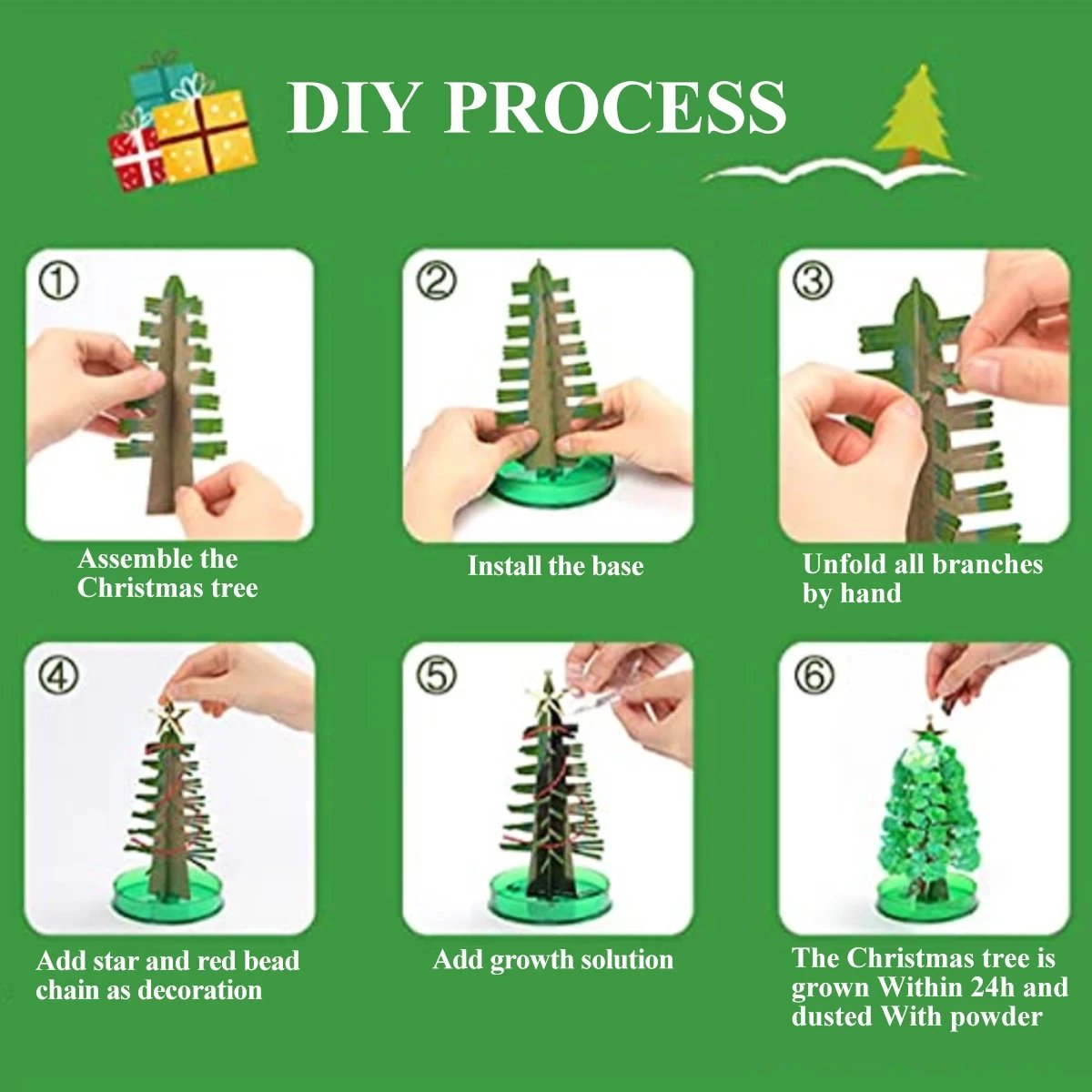 DIY PROCESS

①

Assemble the Christmas tree

②

Install the base

③

Unfold all branches by hand

④

Add star and red bead chain as decoration

⑤

Add growth solution

⑥

The Christmas tree is grown Within 24h and dusted With powder