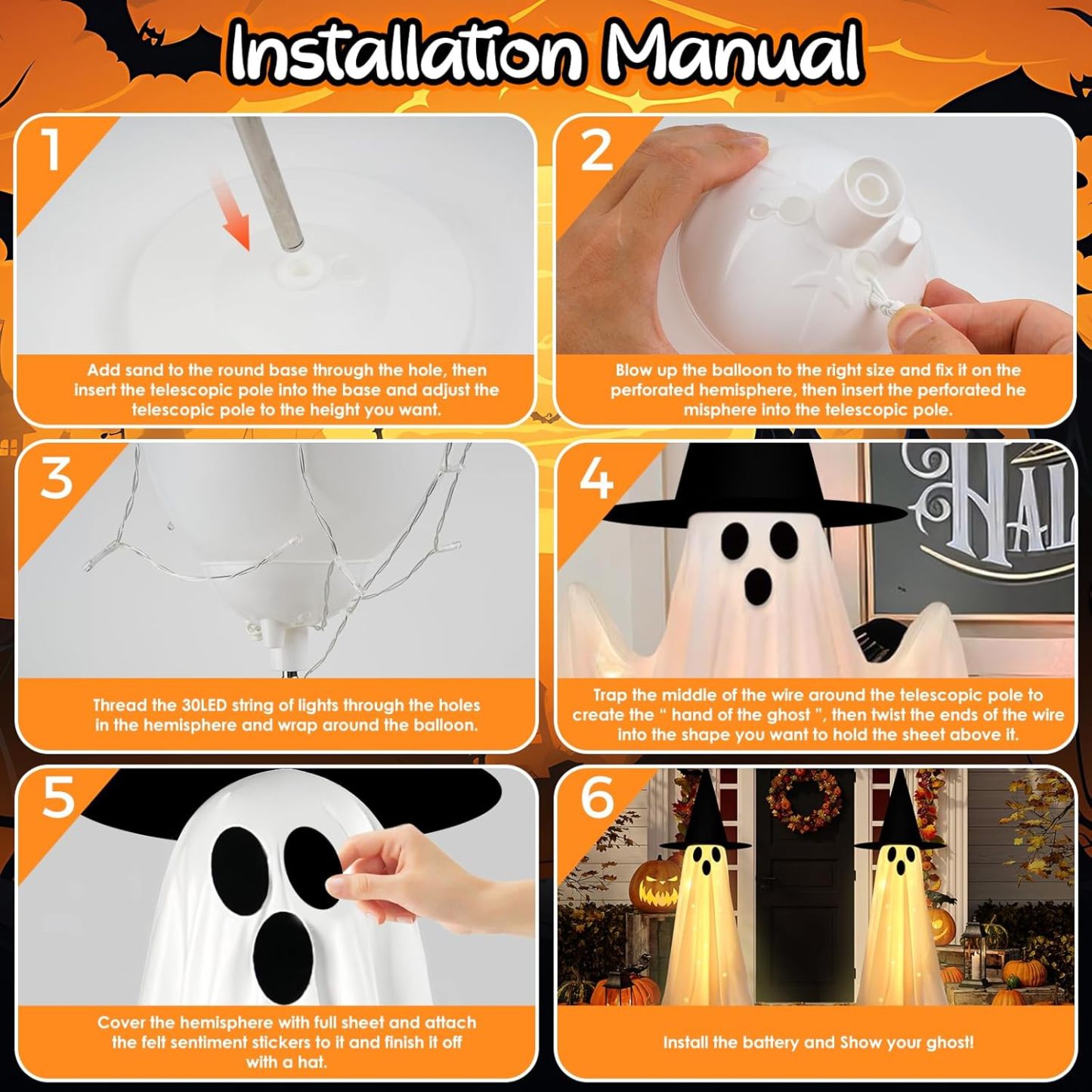 Installation Manual

1

Add sand to the round base through the hole, then insert the telescopic pole into the base and adjust the telescopic pole to the height you want.

2

Blow up the balloon to the right size and fix it on the perforated hemisphere, then insert the perforated he misphere into the telescopic pole.

3

Thread the 30LED string of lights through the holes in the hemisphere and wrap around the balloon.

4

HAL

Trap the middle of the wire around the telescopic pole to create the " hand of the ghost ", then twist the ends of the wire into the shape you want to hold the sheet above it.

5

Cover the hemisphere with full sheet and attach the felt sentiment stickers to it and finish it off with a hat.

6

Install the battery and Show your ghost!