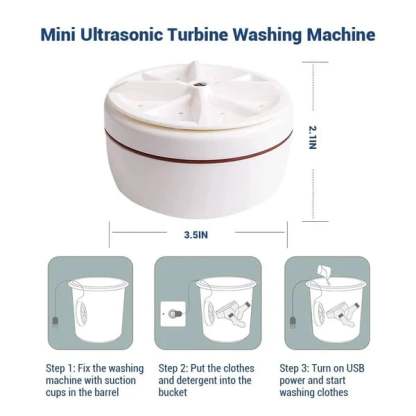 Mini Ultrasonic Turbine Washing Machine

2.1IN

3.5IN

Step 1: Fix the washing machine with suction cups in the barrel

Step 2: Put the clothes and detergent into the bucket

Step 3: Turn on USB power and start washing clothes