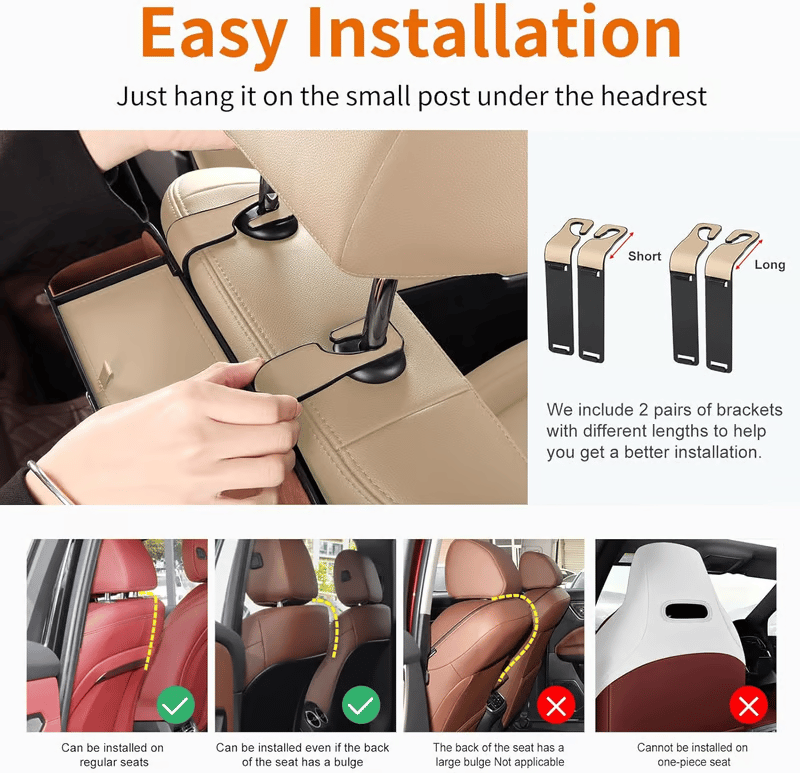 Easy Installation

Just hang it on the small post under the headrest

Short

Long

We include 2 pairs of brackets with different lengths to help you get a better installation.

Can be installed on regular seats

Can be installed even if the back of the seat has a bulge

The back of the seat has a large bulge Not applicable

Cannot be installed on one-piece seat