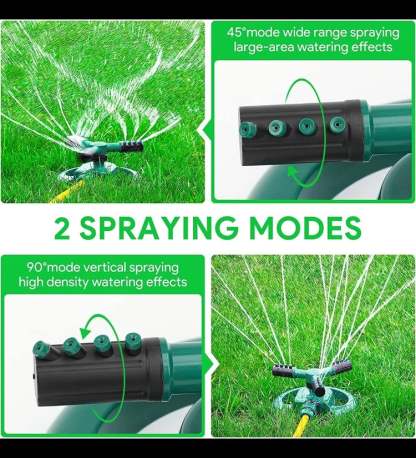 45°mode wide range spraying large-area watering effects

2 SPRAYING MODES

90°mode vertical spraying high density watering effects