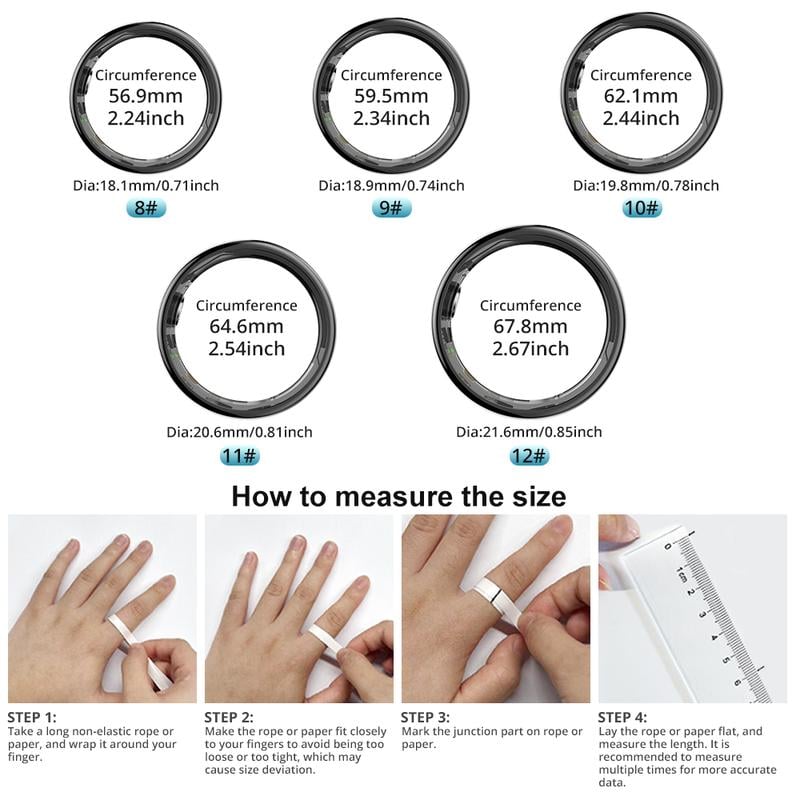 Circumference
56.9mm
2.24inch

Dia:18.1mm/0.71inch
8#

Circumference
59.5mm
2.34inch

Dia:18.9mm/0.74inch
9#

Circumference
62.1mm
2.44inch

Dia:19.8mm/0.78inch
10#

Circumference
64.6mm
2.54inch

Dia:20.6mm/0.81inch
11#

Circumference
67.8mm
2.67inch

Dia:21.6mm/0.85inch
12#

How to measure the size

0 1cm 2 3 4 5 6

STEP 1:
Take a long non-elastic rope or paper, and wrap it around your finger.

STEP 2:
Make the rope or paper fit closely to your fingers to avoid being too loose or too tight, which may cause size deviation.

STEP 3:
Mark the junction part on rope or paper.

STEP 4:
Lay the rope or paper flat, and measure the length. It is recommended to measure multiple times for more accurate data.