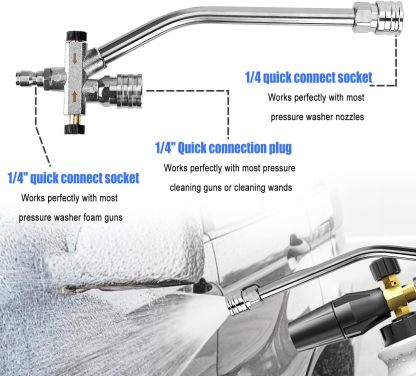 1/4 quick connect socket

Works perfectly with most pressure washer nozzles

1/4" Quick connection plug

Works perfectly with most pressure cleaning guns or cleaning wands

1/4" quick connect socket

Works perfectly with most pressure washer foam guns