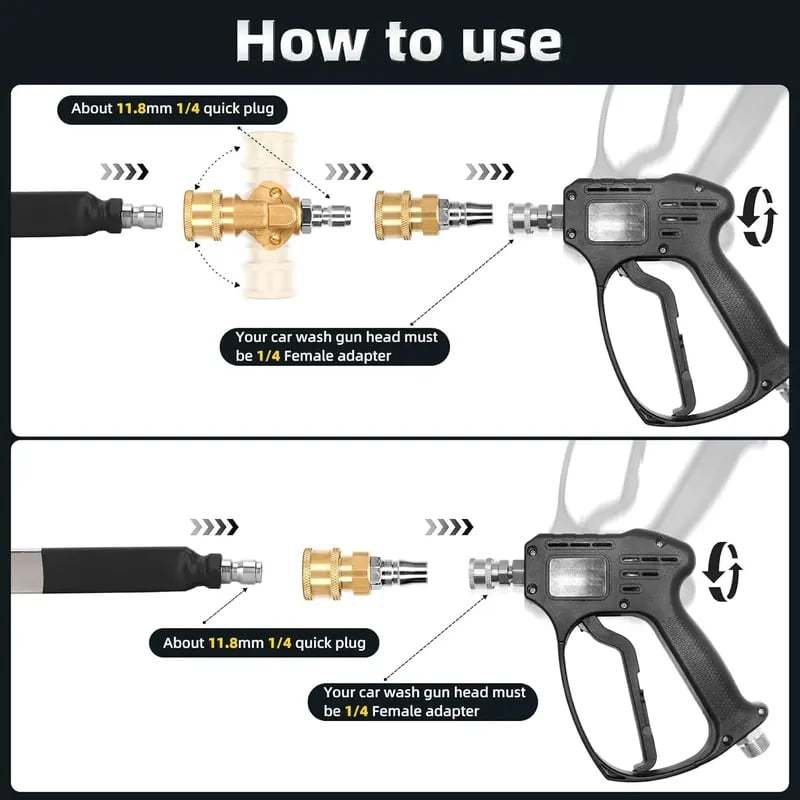 How to use

About 11.8mm 1/4 quick plug

Your car wash gun head must be 1/4 Female adapter

About 11.8mm 1/4 quick plug

Your car wash gun head must be 1/4 Female adapter