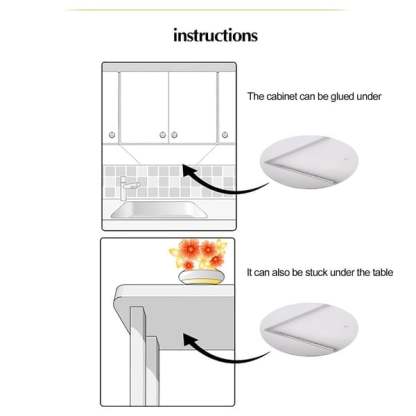 instructions

The cabinet can be glued under

It can also be stuck under the table