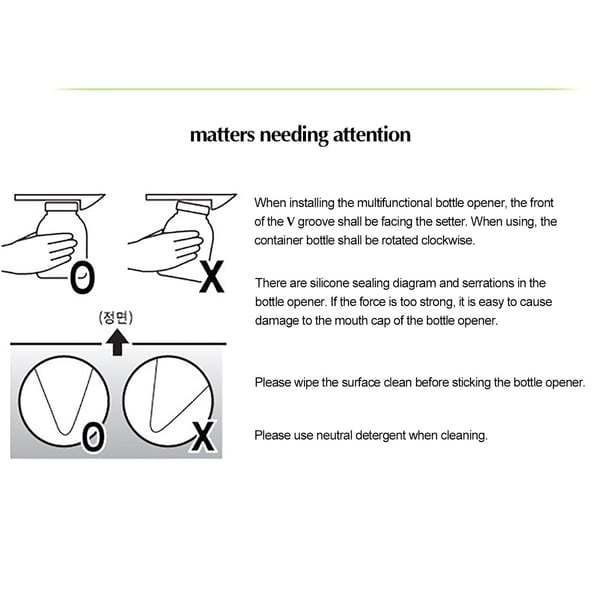 matters needing attention

O X

(정면)

O X

When installing the multifunctional bottle opener, the front of the V groove shall be facing the setter. When using, the container bottle shall be rotated clockwise.

There are silicone sealing diagram and serrations in the bottle opener. If the force is too strong, it is easy to cause damage to the mouth cap of the bottle opener.

Please wipe the surface clean before sticking the bottle opener.

Please use neutral detergent when cleaning.