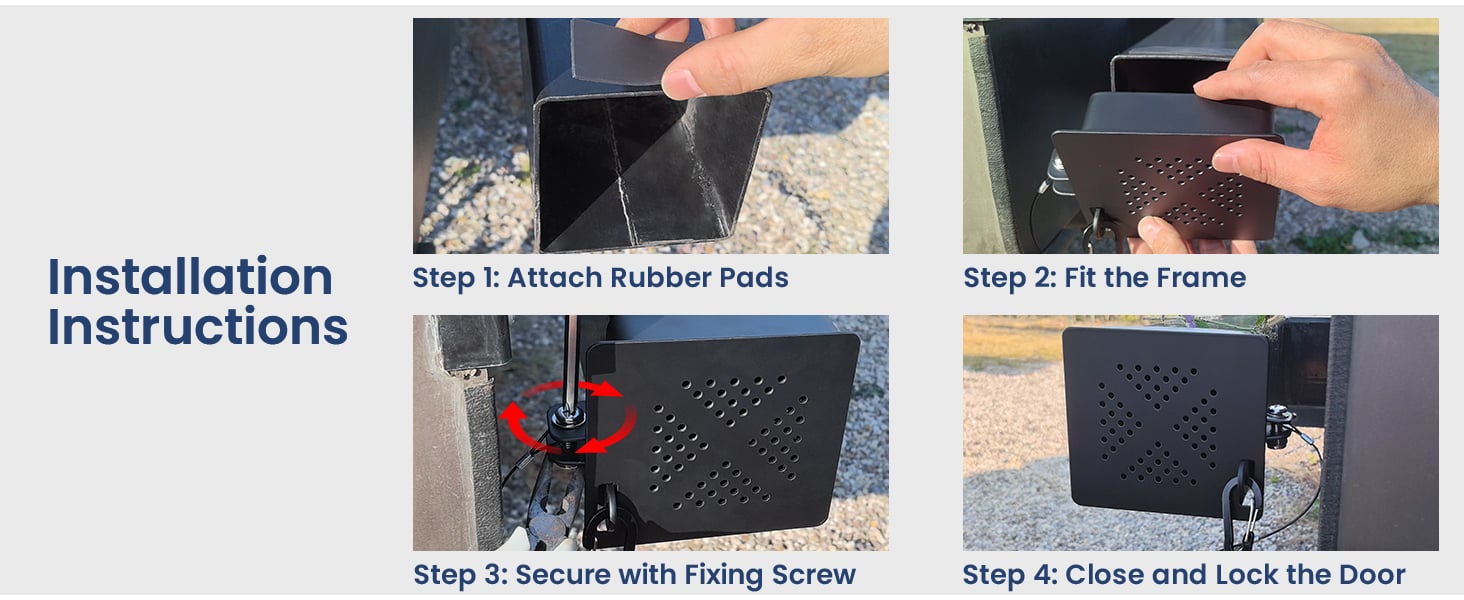 Installation Instructions

Step 1: Attach Rubber Pads

Step 2: Fit the Frame

Step 3: Secure with Fixing Screw

Step 4: Close and Lock the Door