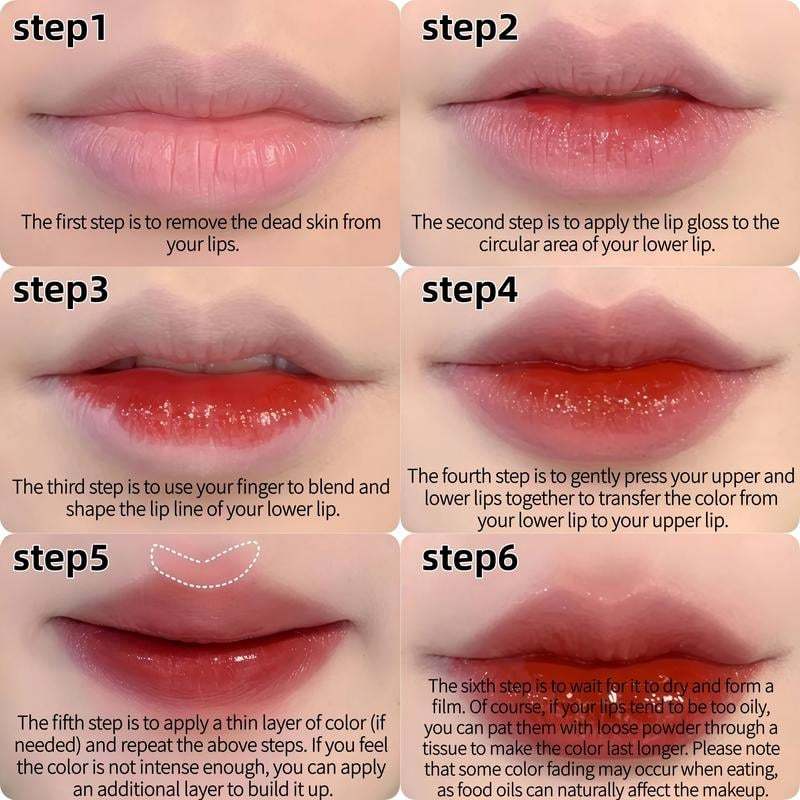 step1

The first step is to remove the dead skin from your lips.

step2

The second step is to apply the lip gloss to the circular area of your lower lip.

step3

The third step is to use your finger to blend and shape the lip line of your lower lip.

step4

The fourth step is to gently press your upper and lower lips together to transfer the color from your lower lip to your upper lip.

step5

The fifth step is to apply a thin layer of color (if needed) and repeat the above steps. If you feel the color is not intense enough, you can apply an additional layer to build it up.

step6

The sixth step is to wait for it to dry and form a film. Of course, if your lips tend to be too oily, you can pat them with loose powder through a tissue to make the color last longer. Please note that some color fading may occur when eating, as food oils can naturally affect the makeup.