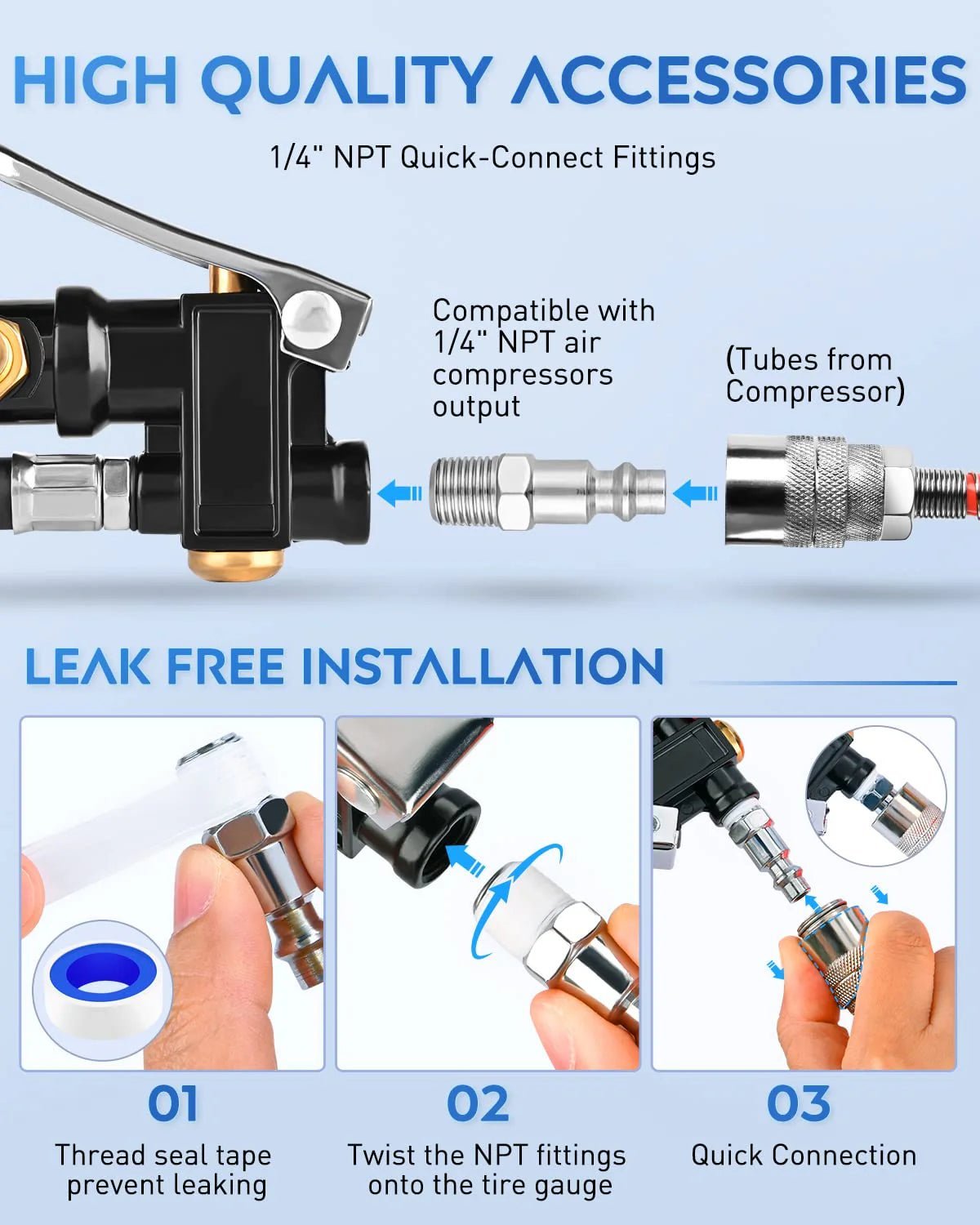 HIGH QUALITY ACCESSORIES

1/4" NPT Quick-Connect Fittings

Compatible with 1/4" NPT air compressors output

(Tubes from Compressor)

LEAK FREE INSTALLATION

01

Thread seal tape prevent leaking

02

Twist the NPT fittings onto the tire gauge

03

Quick Connection