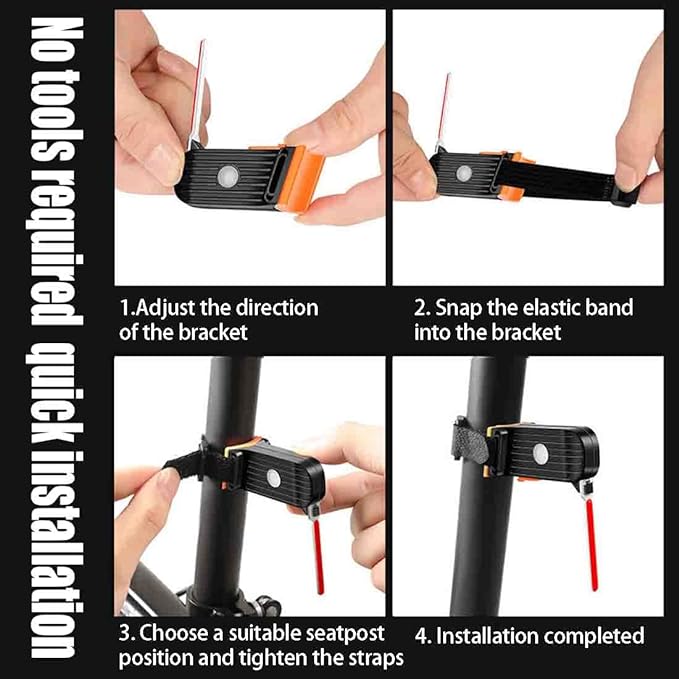 No tools required quick installation

1.Adjust the direction of the bracket

2. Snap the elastic band into the bracket

3. Choose a suitable seatpost position and tighten the straps

4. Installation completed