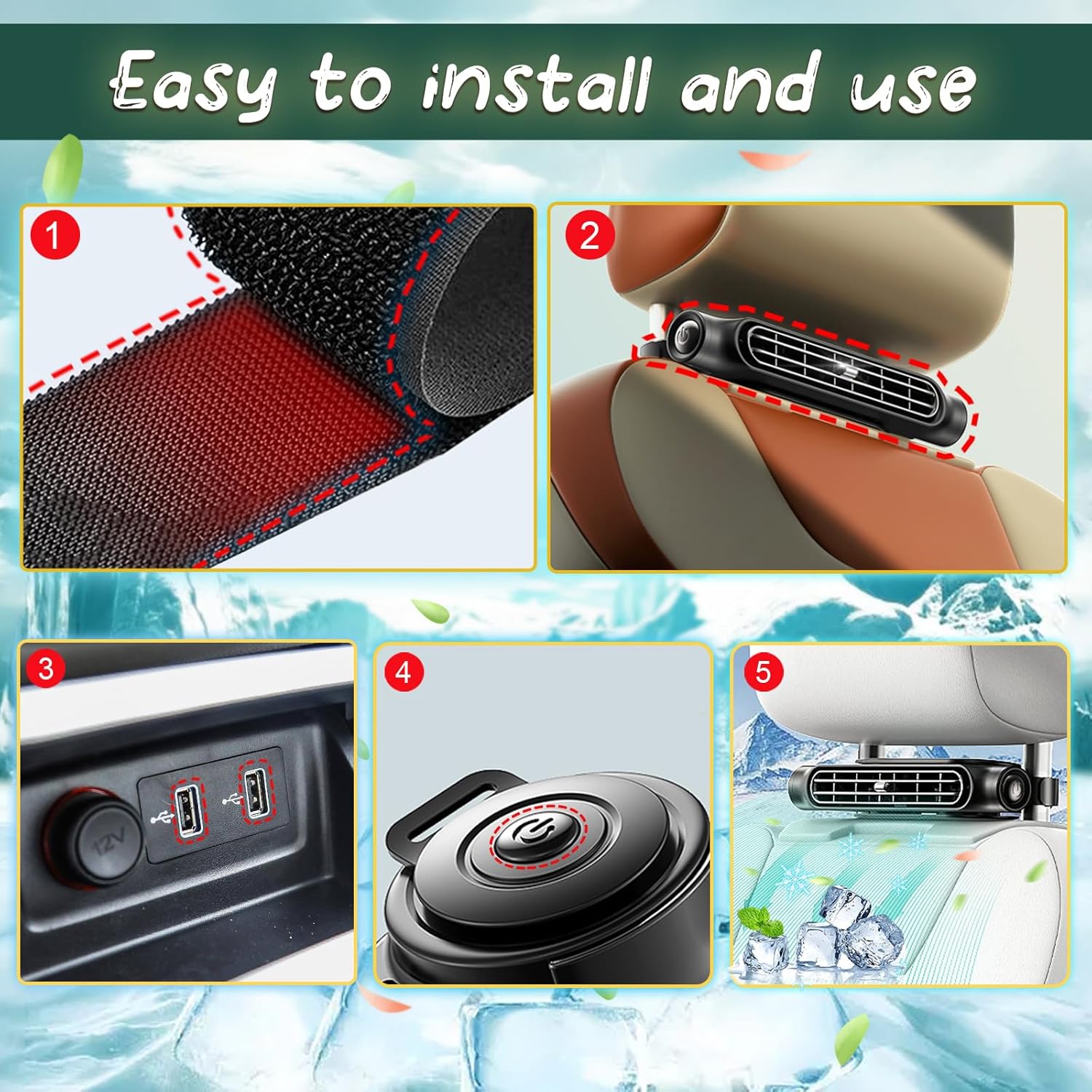 Easy to install and use

1

2

3

12V

4

5