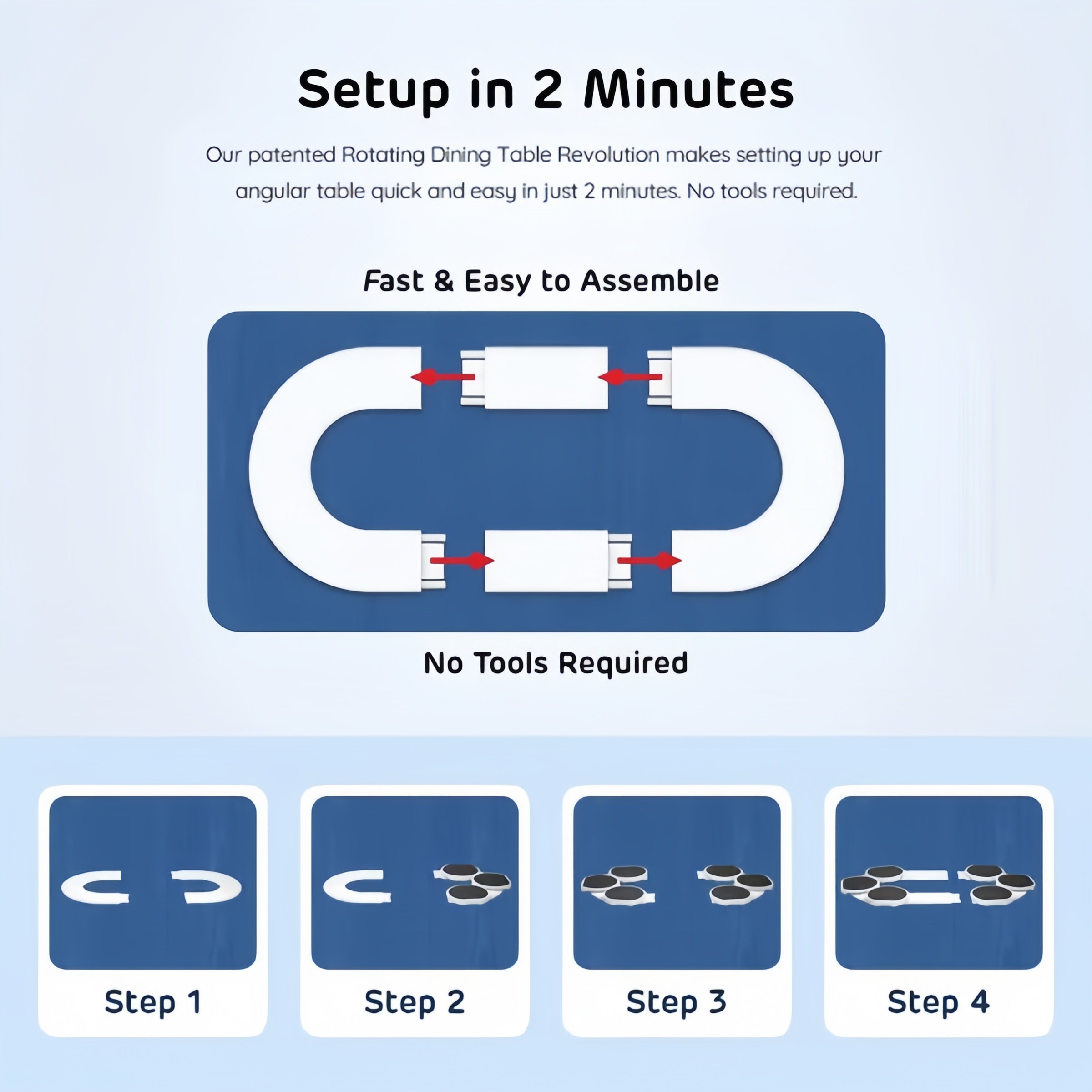 Setup in 2 Minutes

Our patented Rotating Dining Table Revolution makes setting up your angular table quick and easy in just 2 minutes. No tools required.

Fast & Easy to Assemble

No Tools Required

Step 1

Step 2

Step 3

Step 4