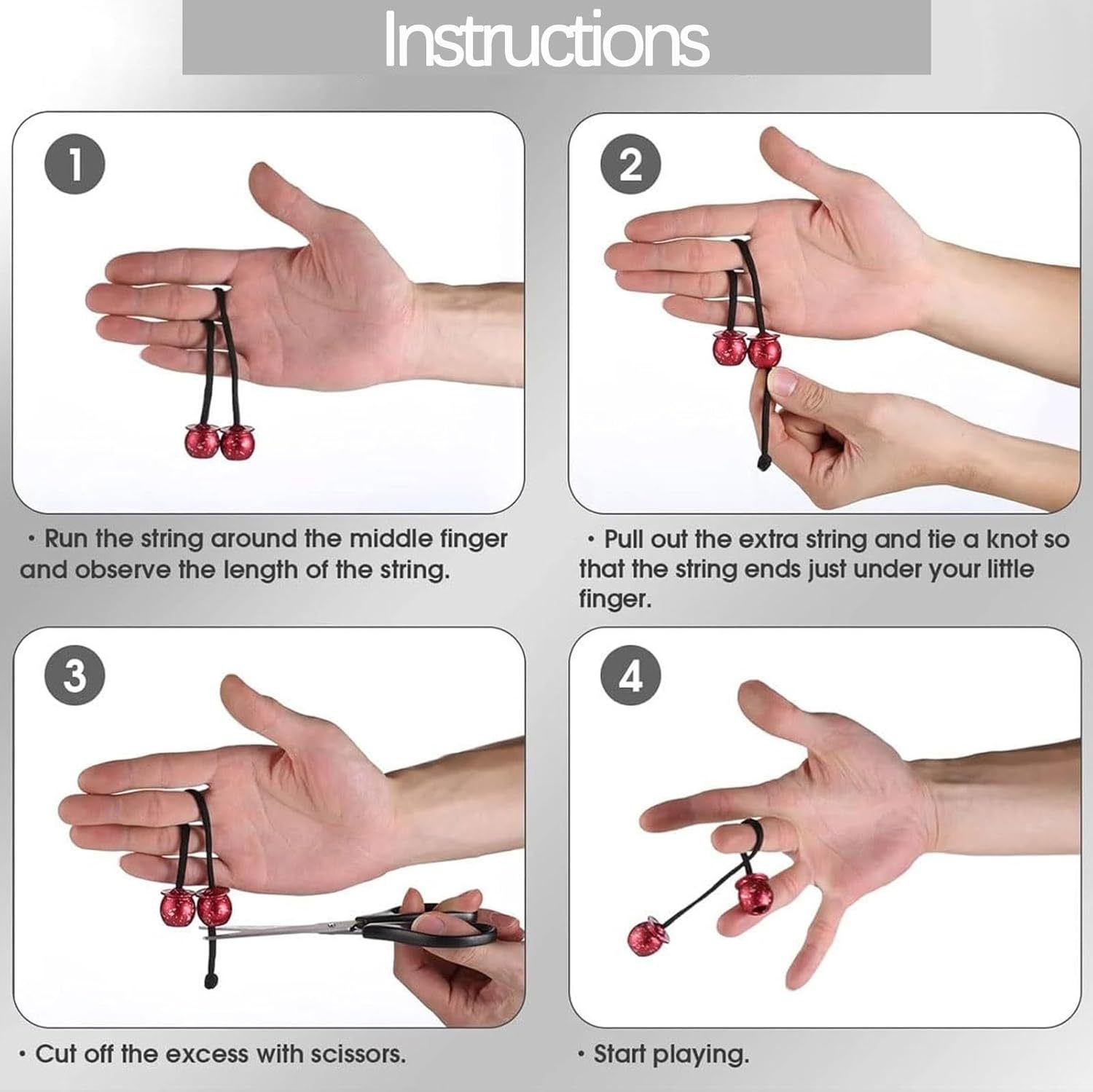 Instructions

1

· Run the string around the middle finger and observe the length of the string.

2

· Pull out the extra string and tie a knot so that the string ends just under your little finger.

3

· Cut off the excess with scissors.

4

· Start playing.